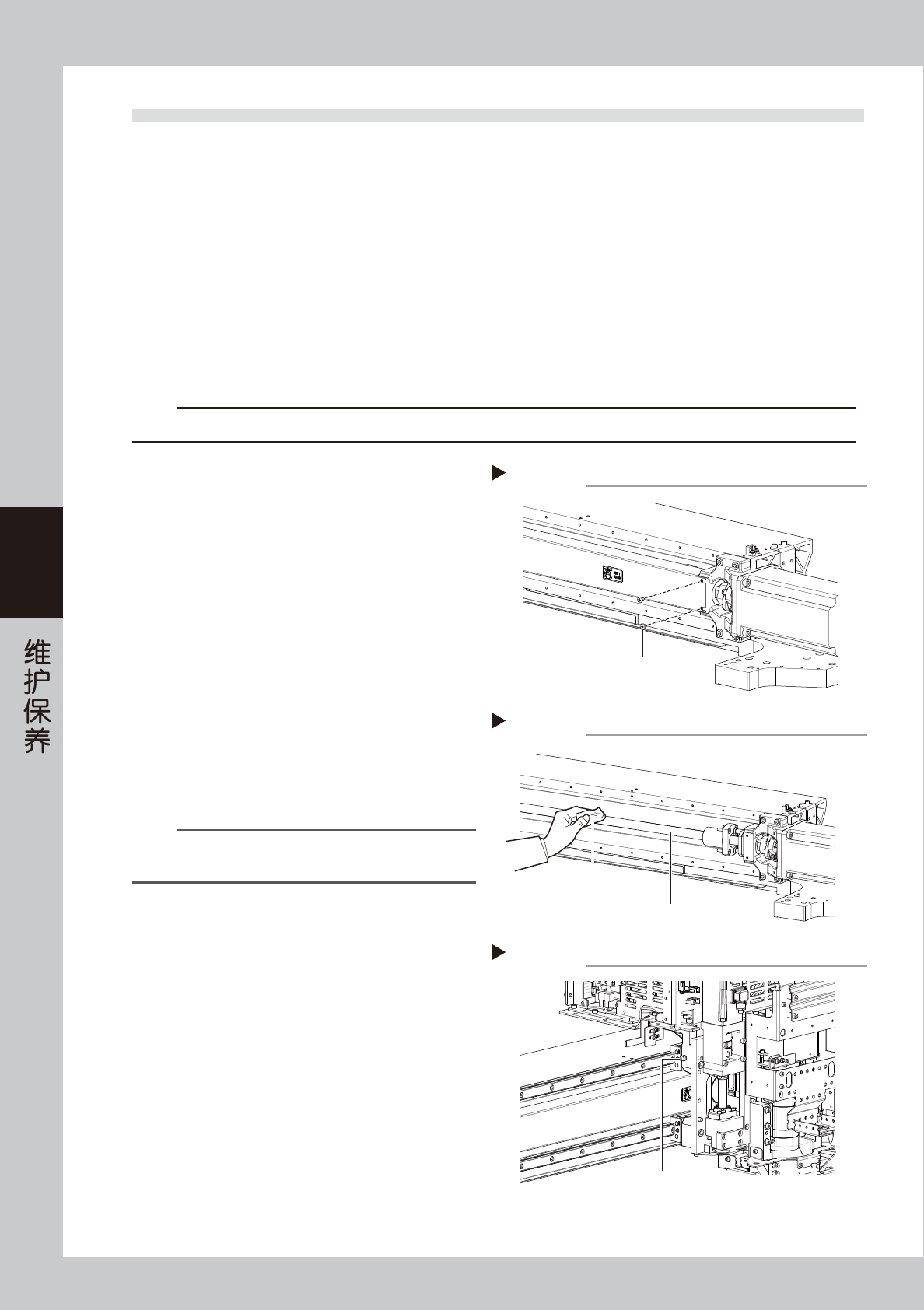 维护保养