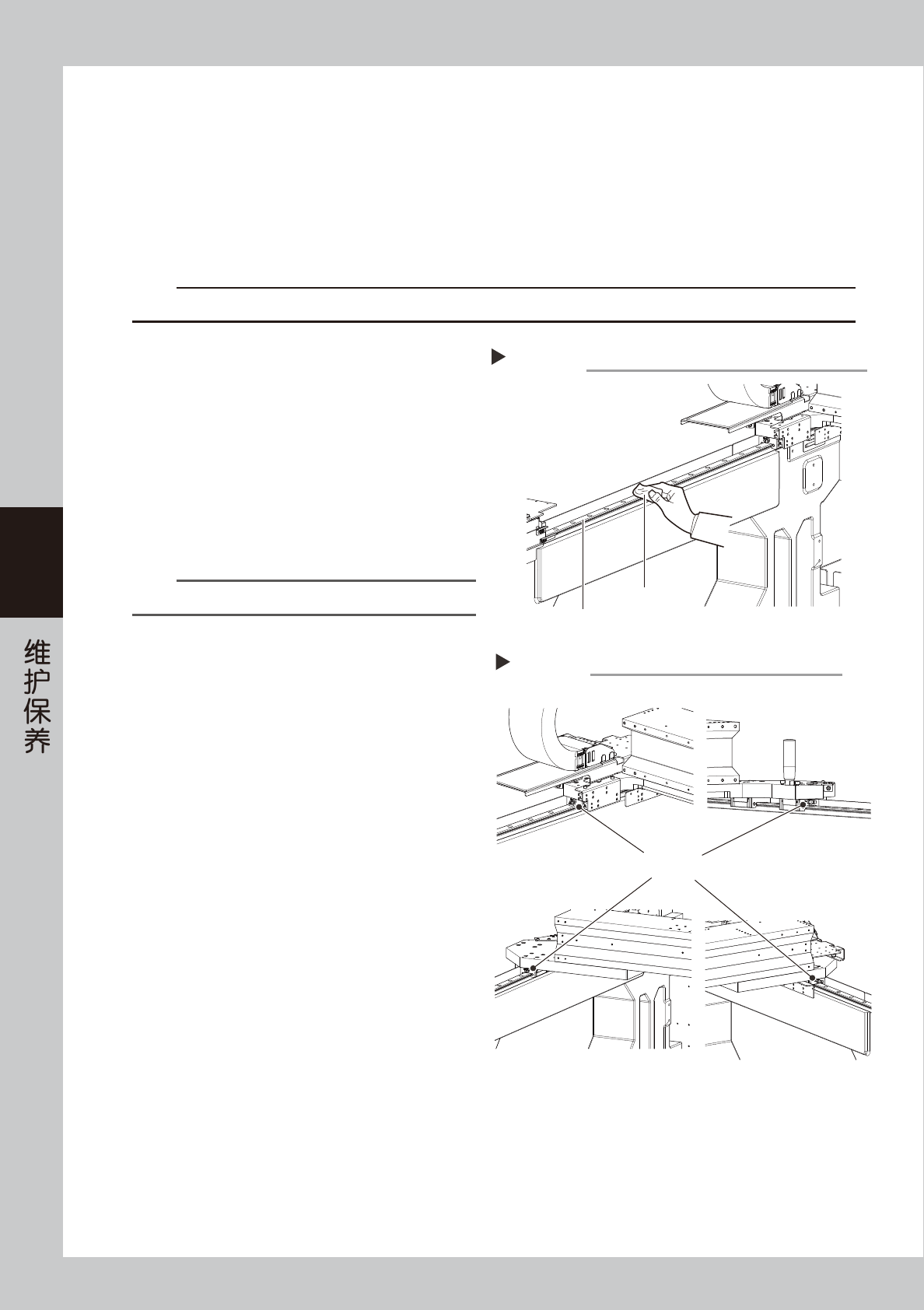 维护保养