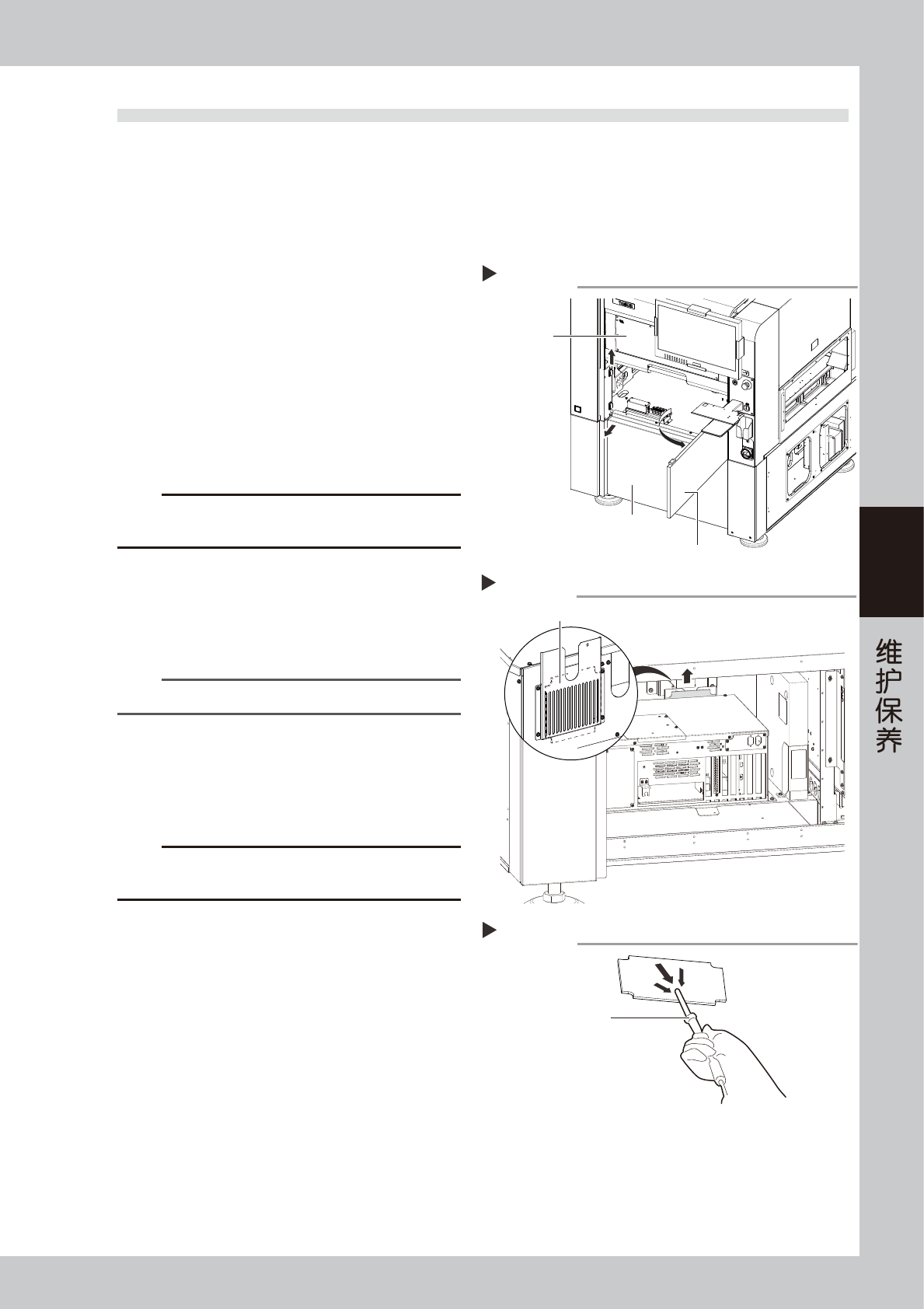 维护保养