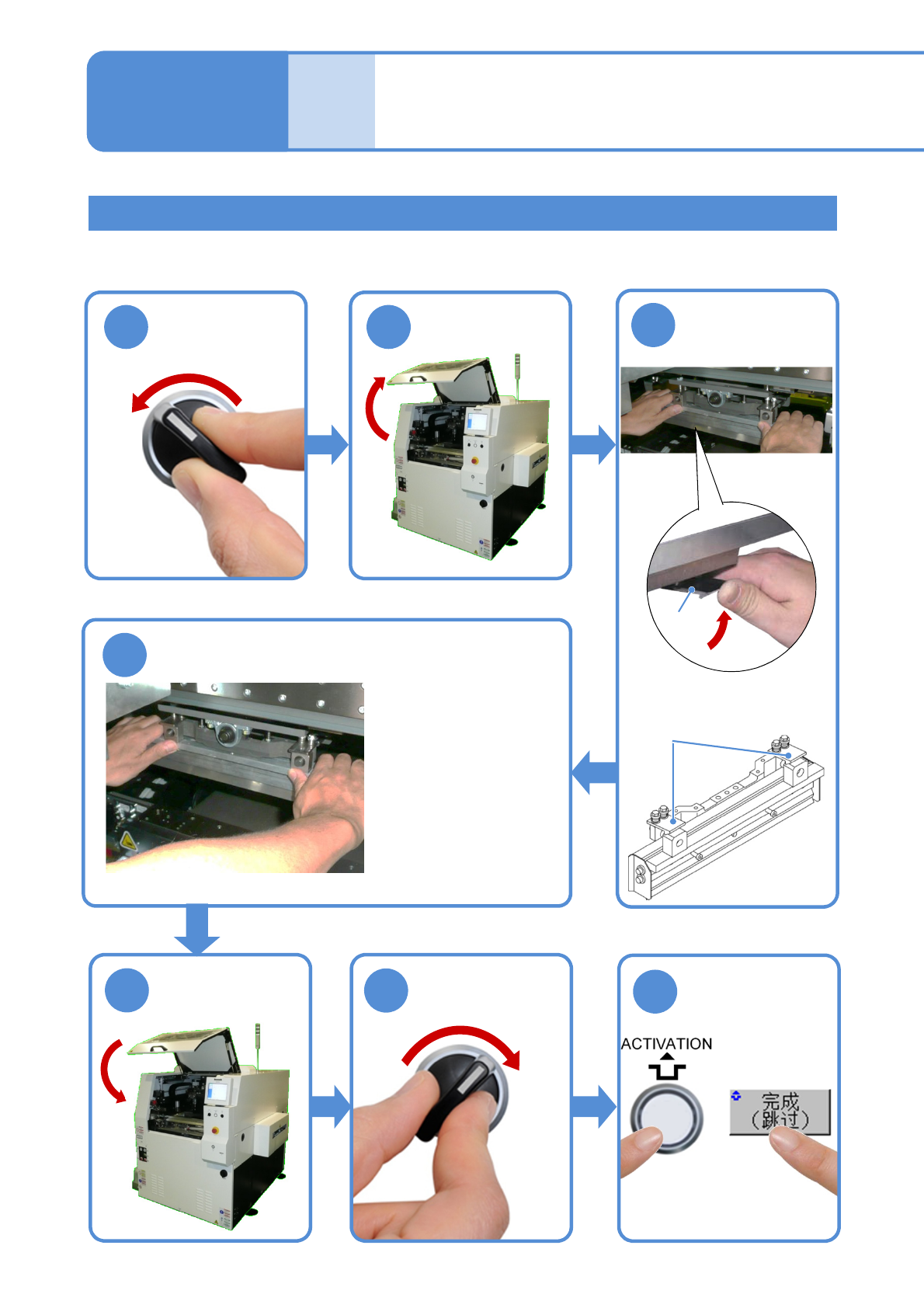 ACTIVATION

完成
（跳过）