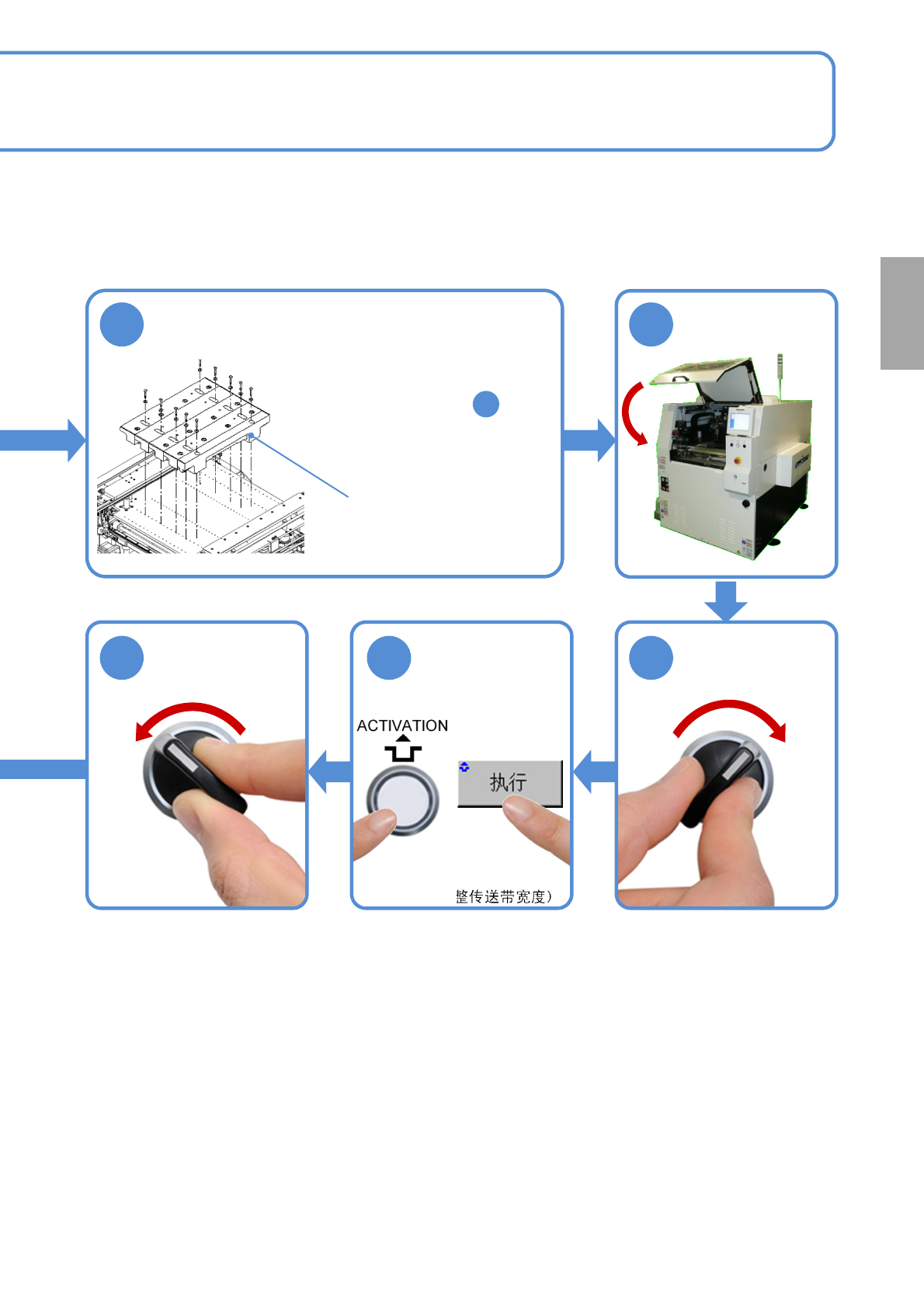 ACTIVATION

执行

整传送带宽度）