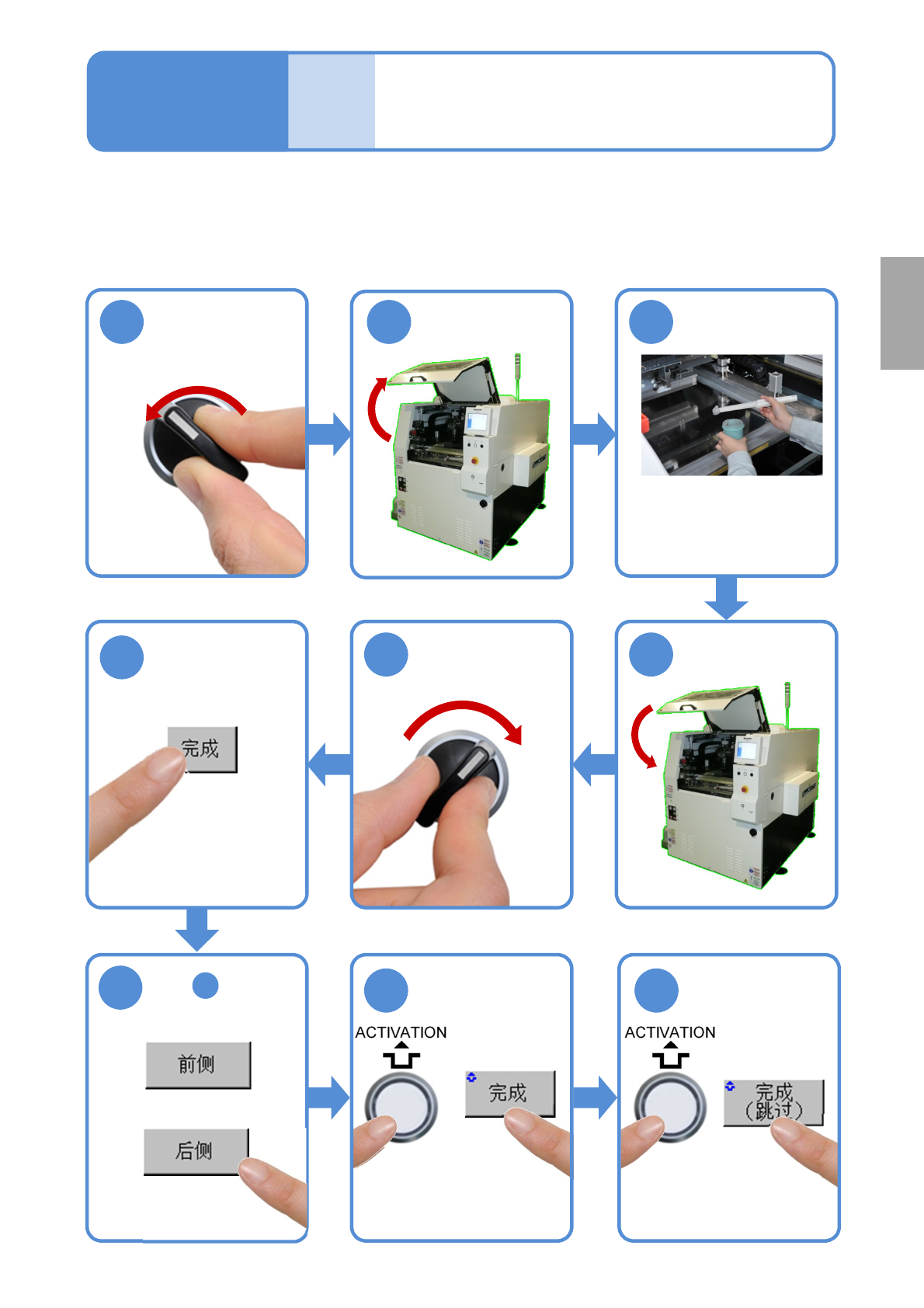 完成

前侧

后侧

ACTIVATION

完成

ACTIVATION

完成
(跳过)