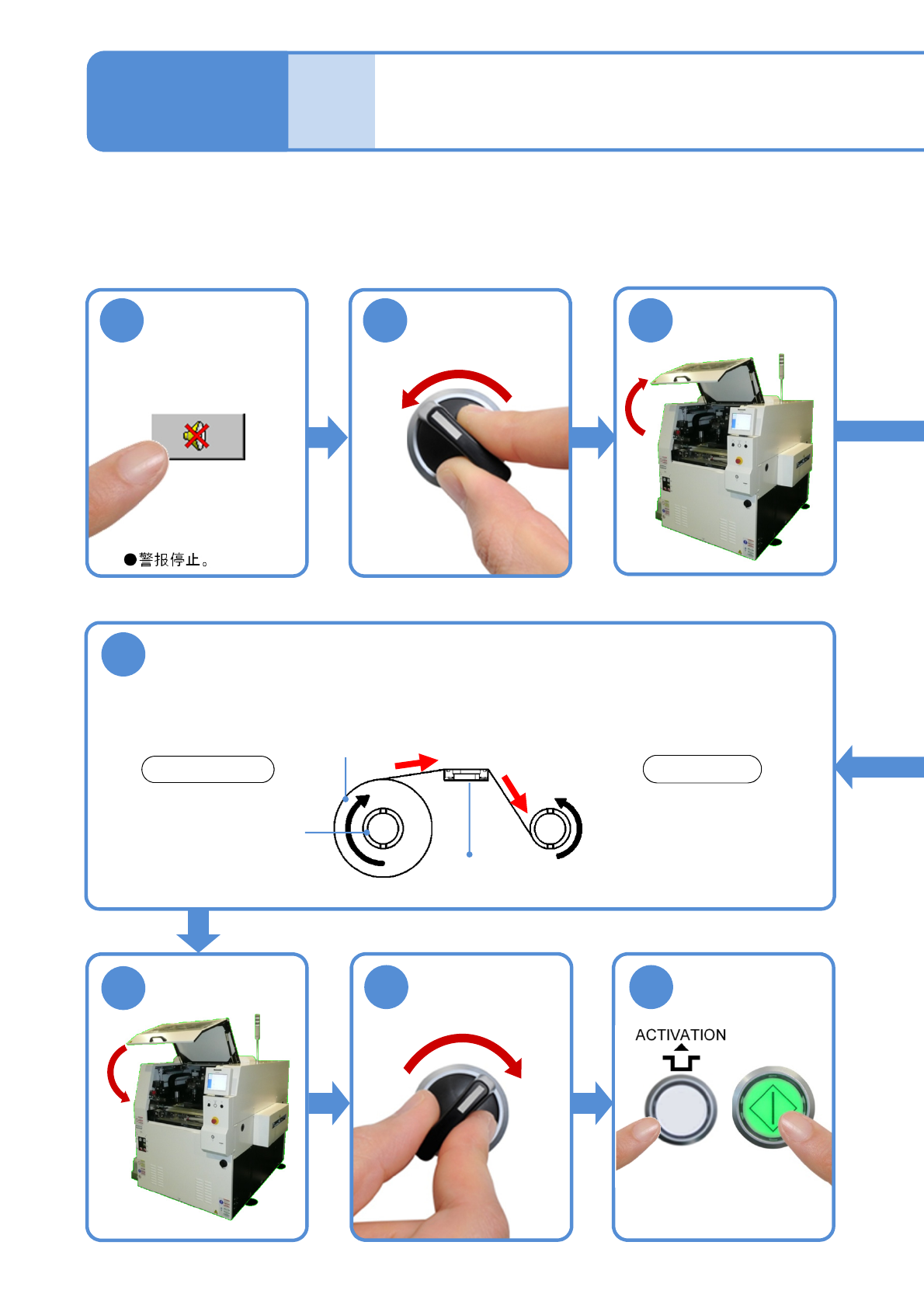 ●警报停止。

ACTIVATION