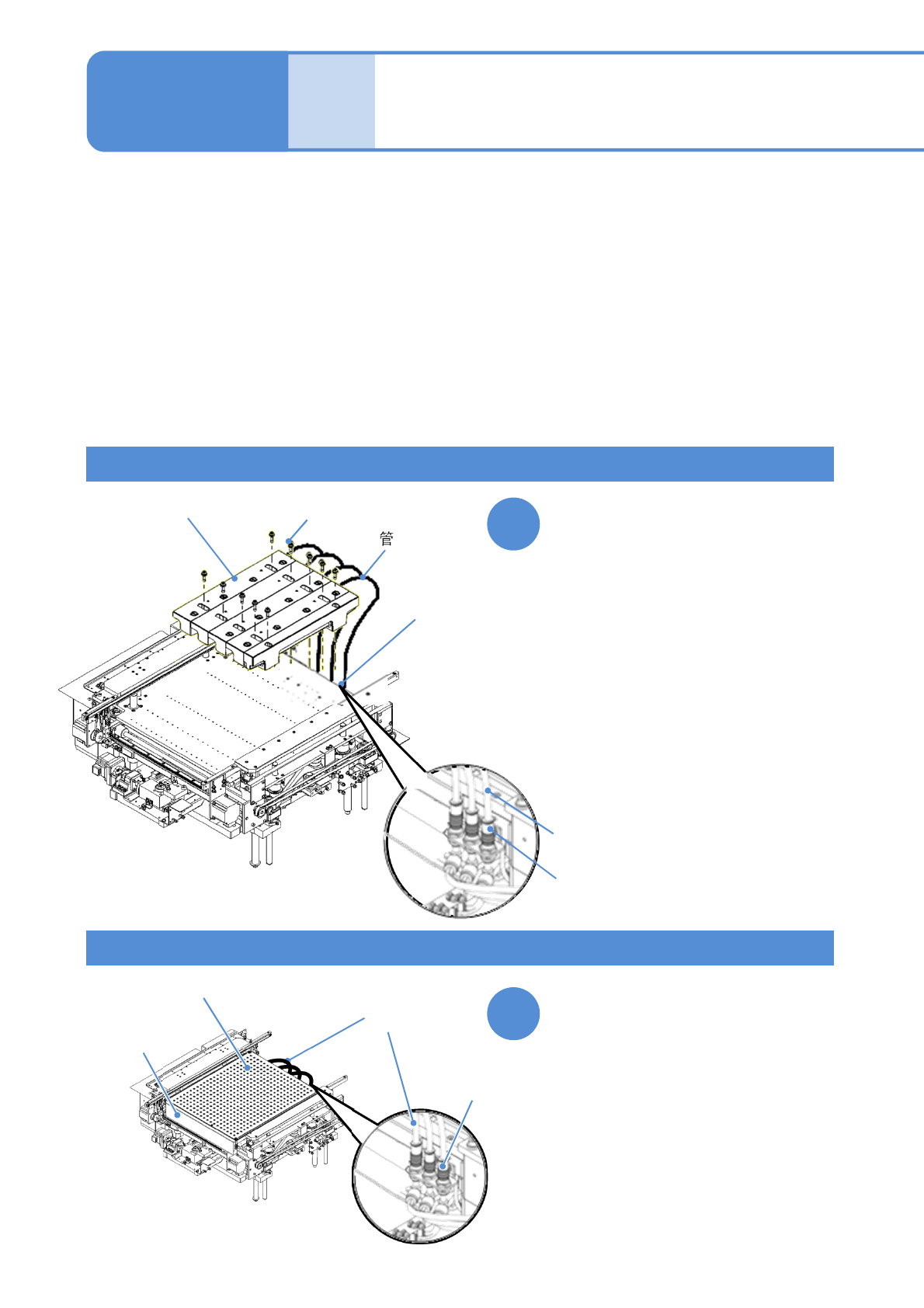 管