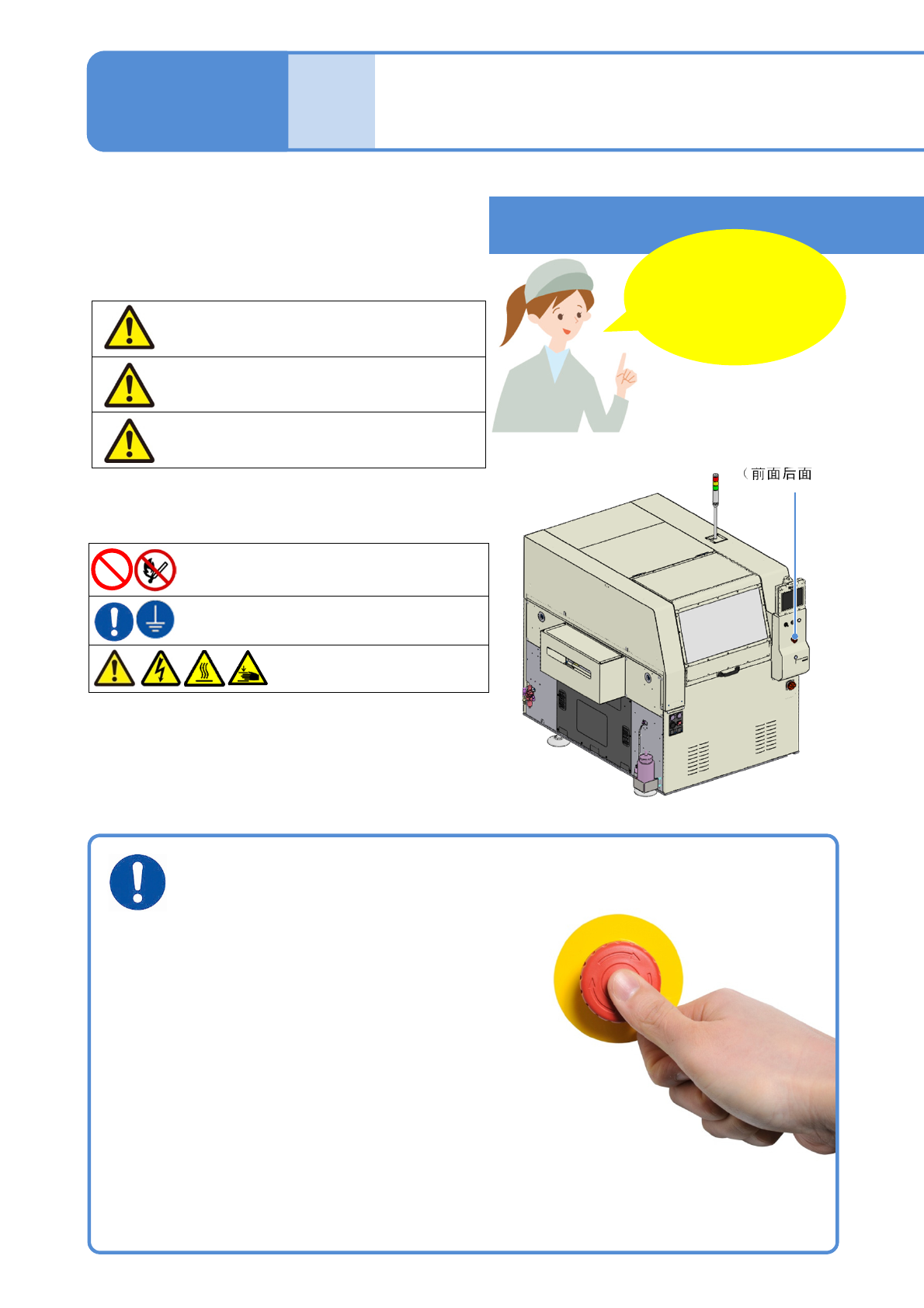 （前面后面