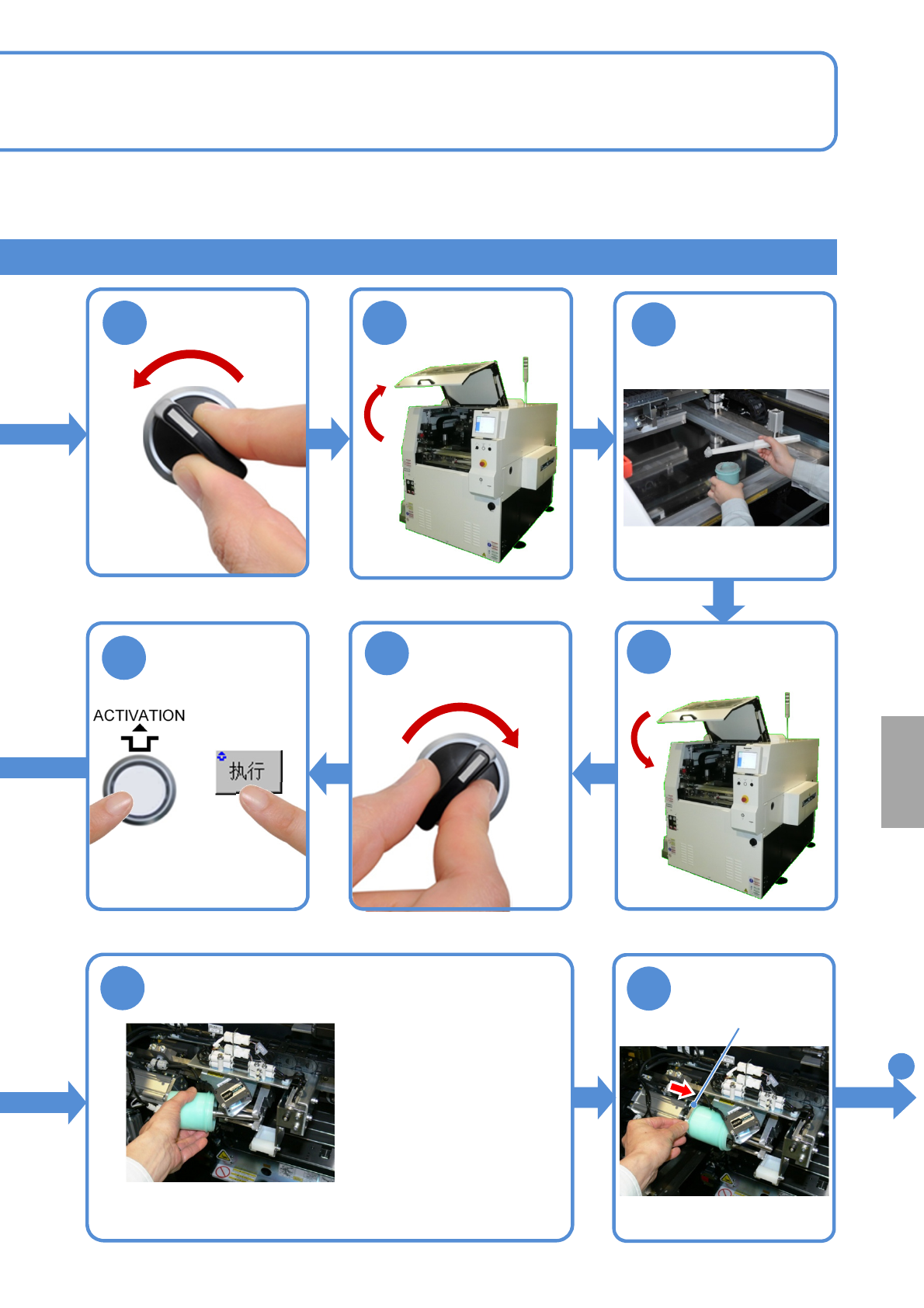 ACTIVATION

执行