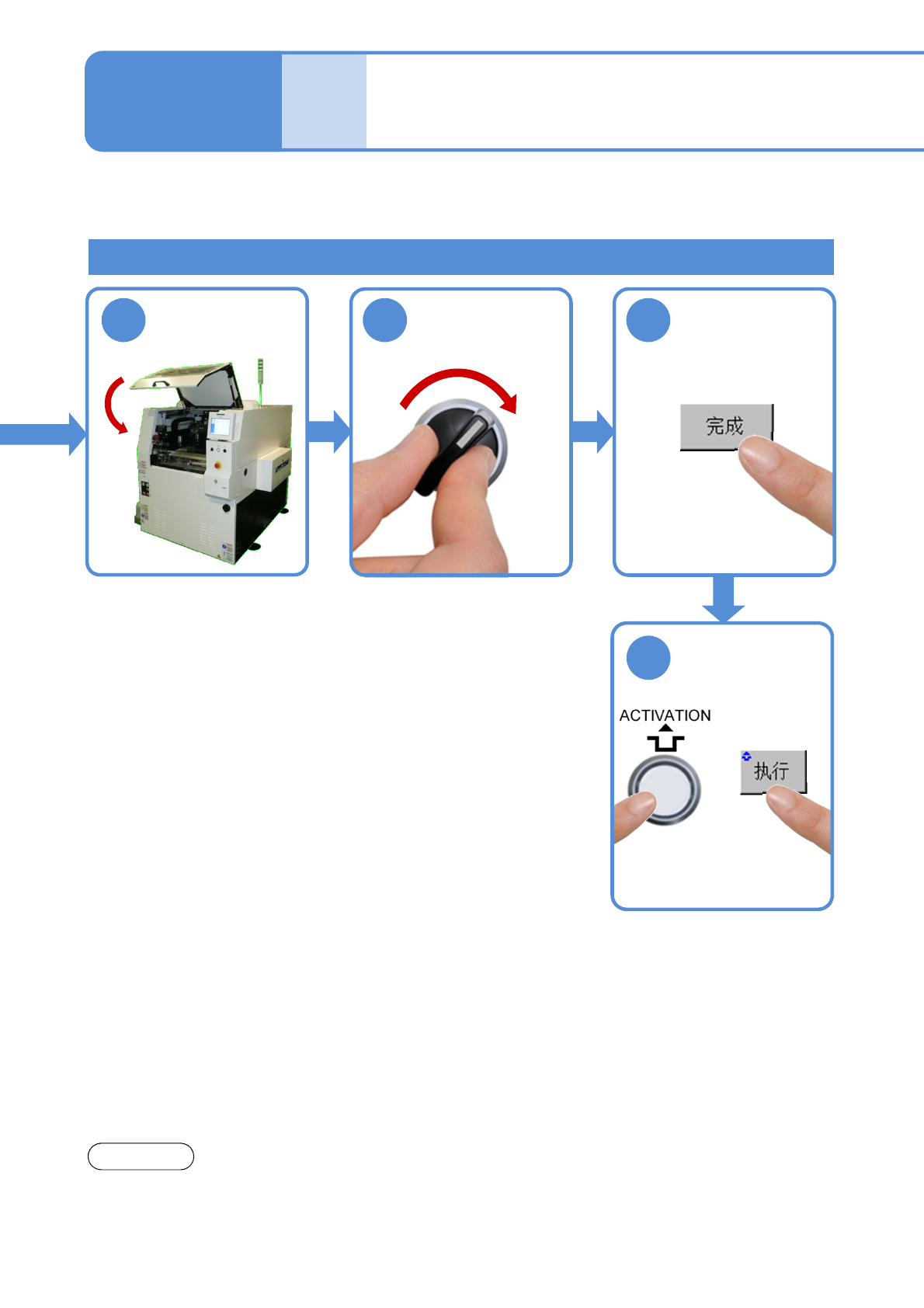 完成

ACTIVATION

执行