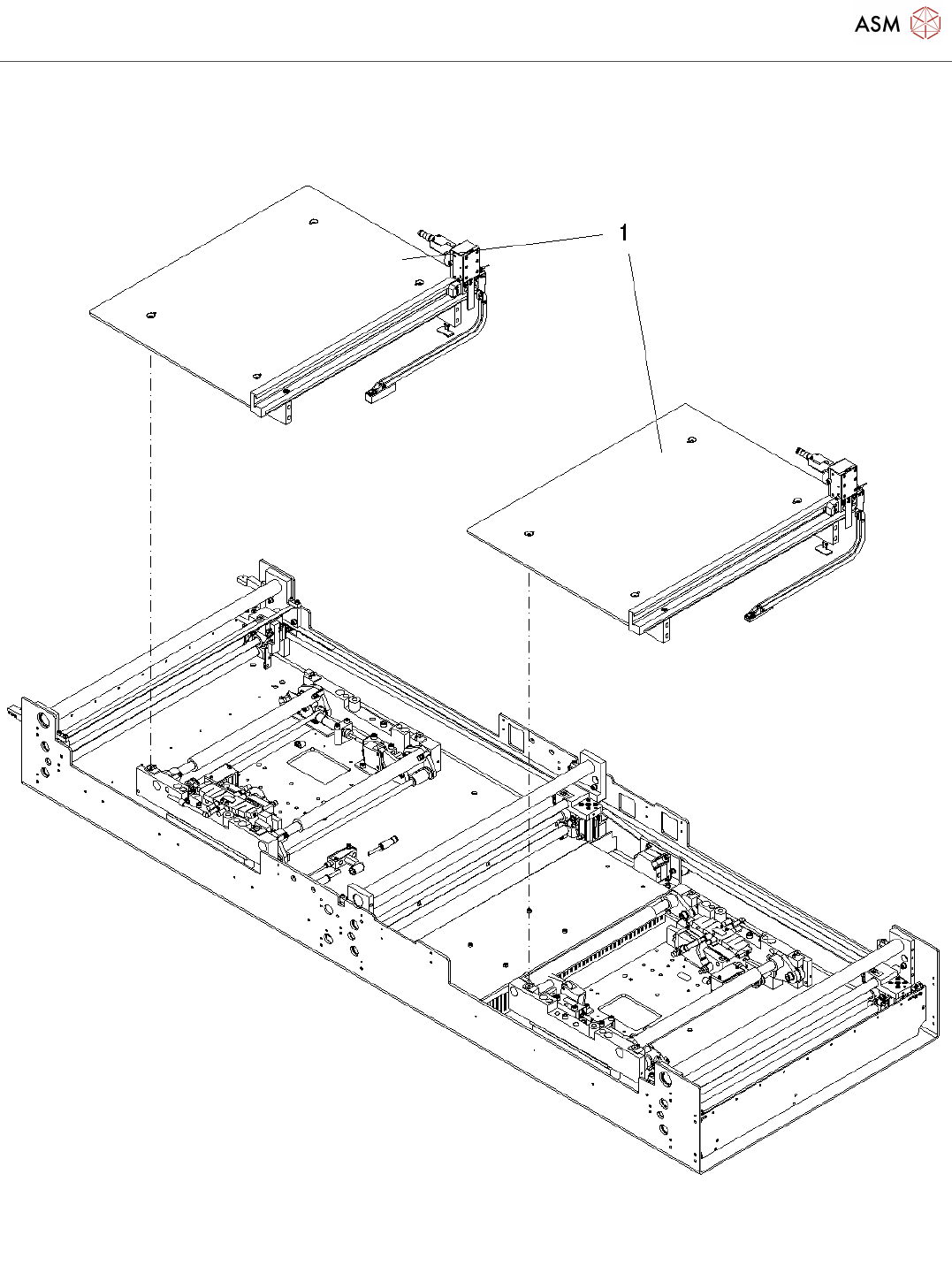 ASM

1