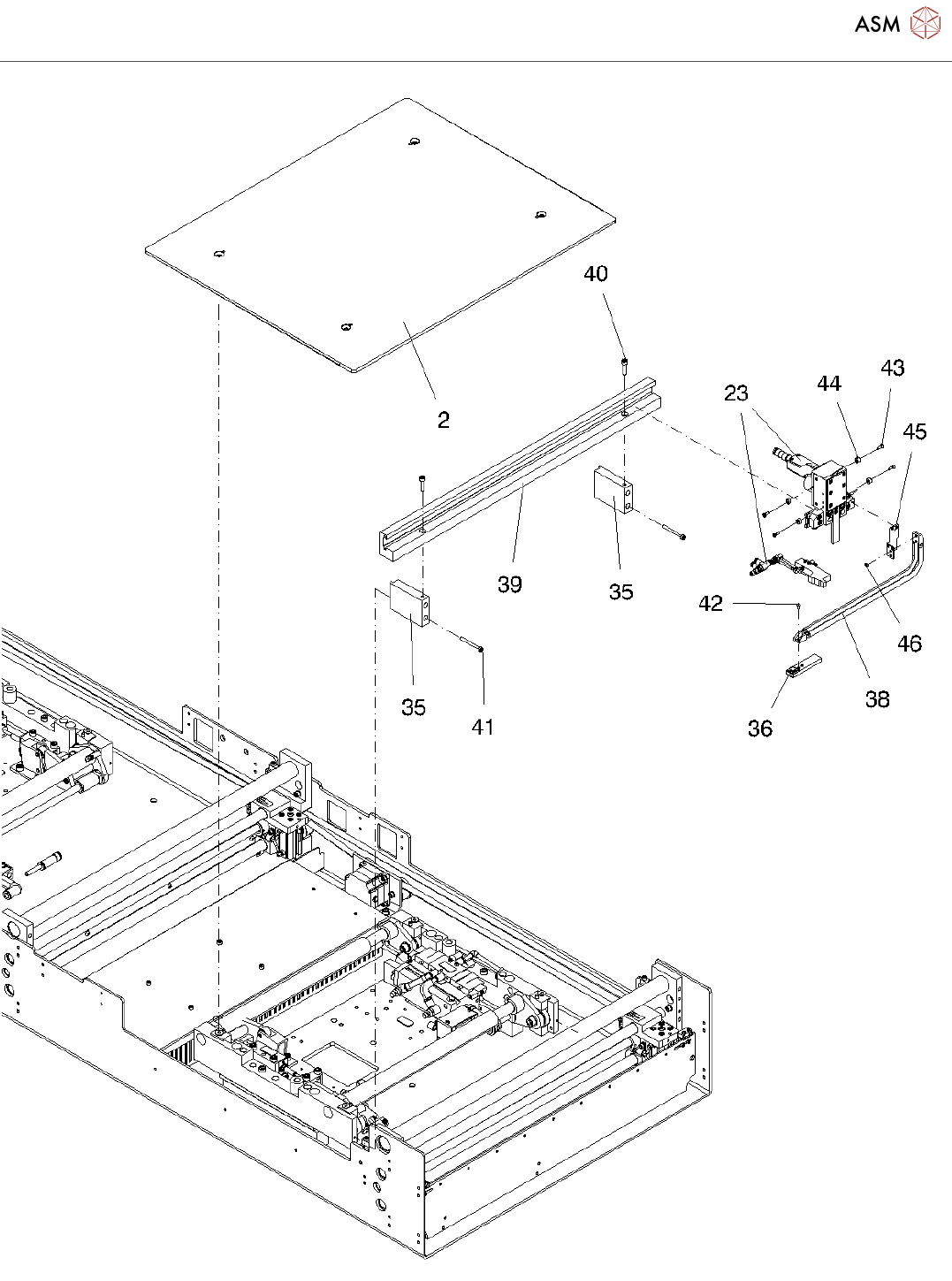 ASM

40

2

23

44

43

45

39

35

42

46

35

41

38

36