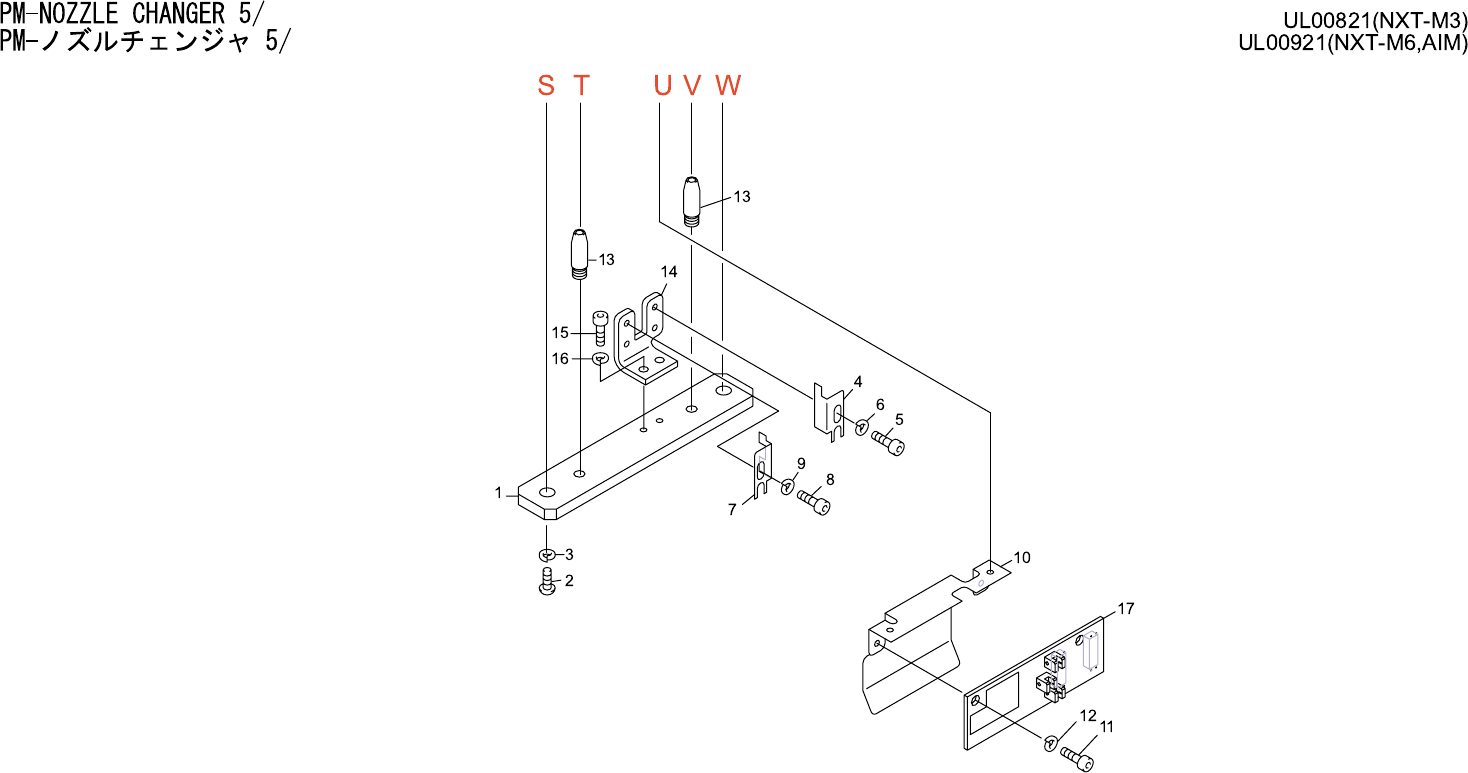 PM-NOZZLE CHANGER 5/
PM-ノズルチェンジャ 5/

UL00821(NXT-M3)
UL00921(NXT-M6,AIM)

S T U V W

13
13
14
15
16
4
6
5
9
8
7
1
3
2
10
17
12
11