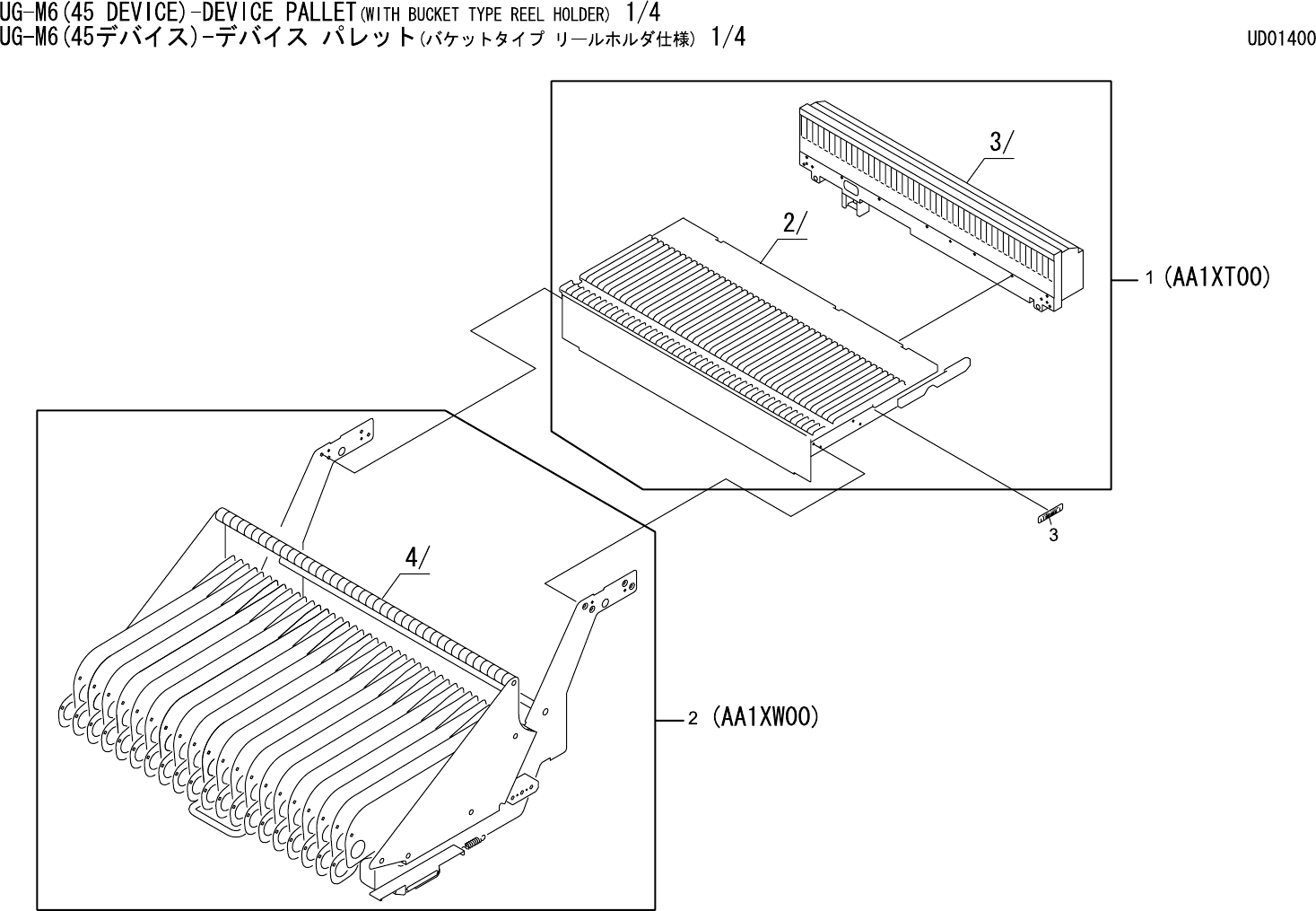 UG-M6(45 DEVICE)-DEVICE PALLET(WITH BUCKET TYPE REEL HOLDER) 1/4
UG-M6(45デバイス)-デバイス パレット(バケットタイプ リールホルダ仕様) 1/4

UD01400

3/

2/

1 (AA1XT00)

3

4/

2 (AA1XW00)