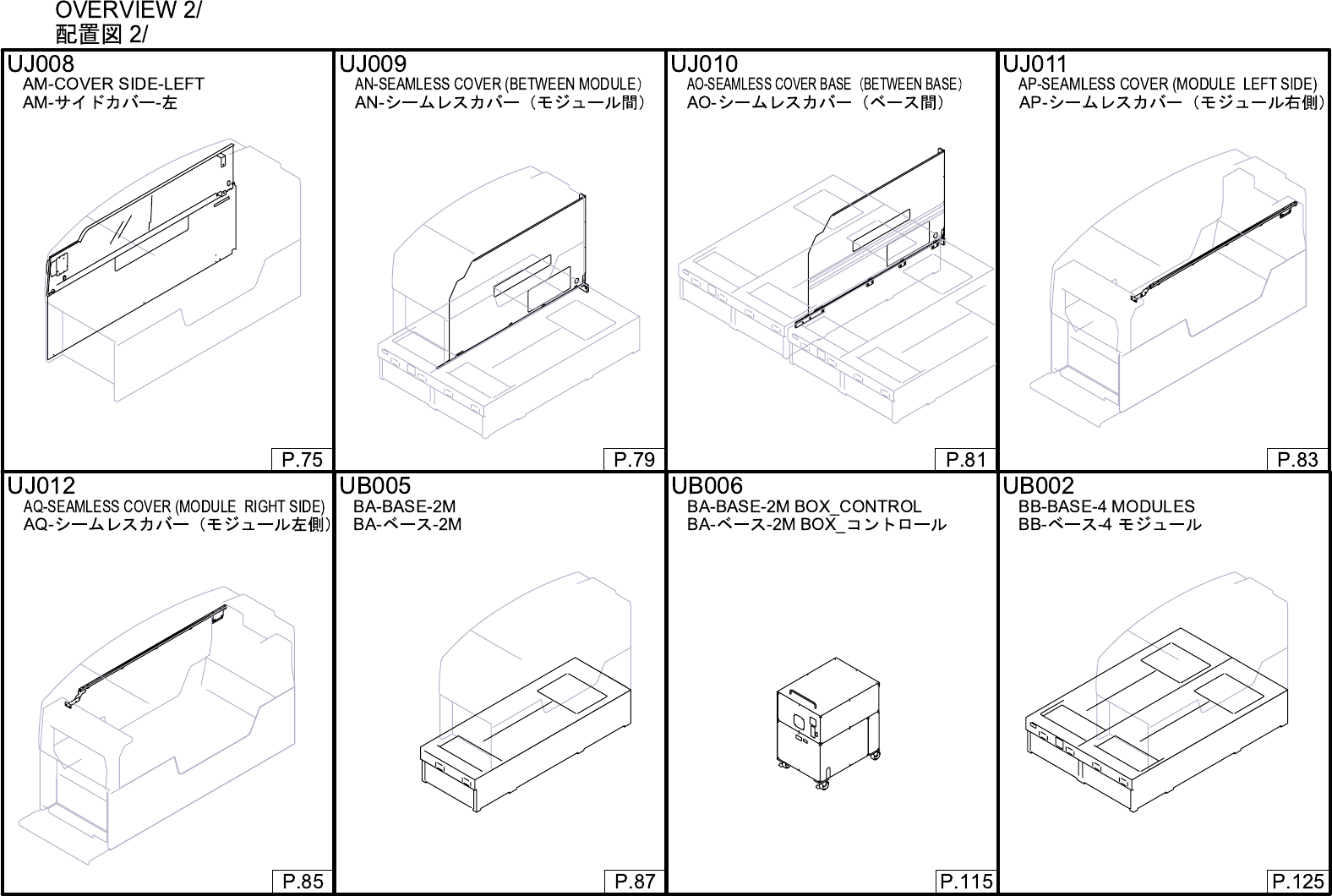 OVERVIEW 2/
配置図 2/

UJ008
AM-COVER SIDE-LEFT
AM-サイドカバー-左
P.75

UJ009
AN-SEAMLESS COVER (BETWEEN MODULE)
AN-シームレスカバー（モジュール間）
P.79

UJ010
AO-SEAMLESS COVER BASE (BETWEEN BASE)
AO-シームレスカバー（ベース間）
P.81

UJ011
AP-SEAMLESS COVER (MODULE LEFT SIDE)
AP-シームレスカバー（モジュール右側）
P.83

UJ012
AQ-SEAMLESS COVER (MODULE RIGHT SIDE)
AQ-シームレスカバー（モジュール左側）
P.85

UB005
BA-BASE-2M
BA-ベース-2M
P.87

UB006
BA-BASE-2M BOX_CONTROL
BA-ベース-2M BOX_コントロール
P.115

UB002
BB-BASE-4 MODULES
BB-ベース-4 モジュール
P.125