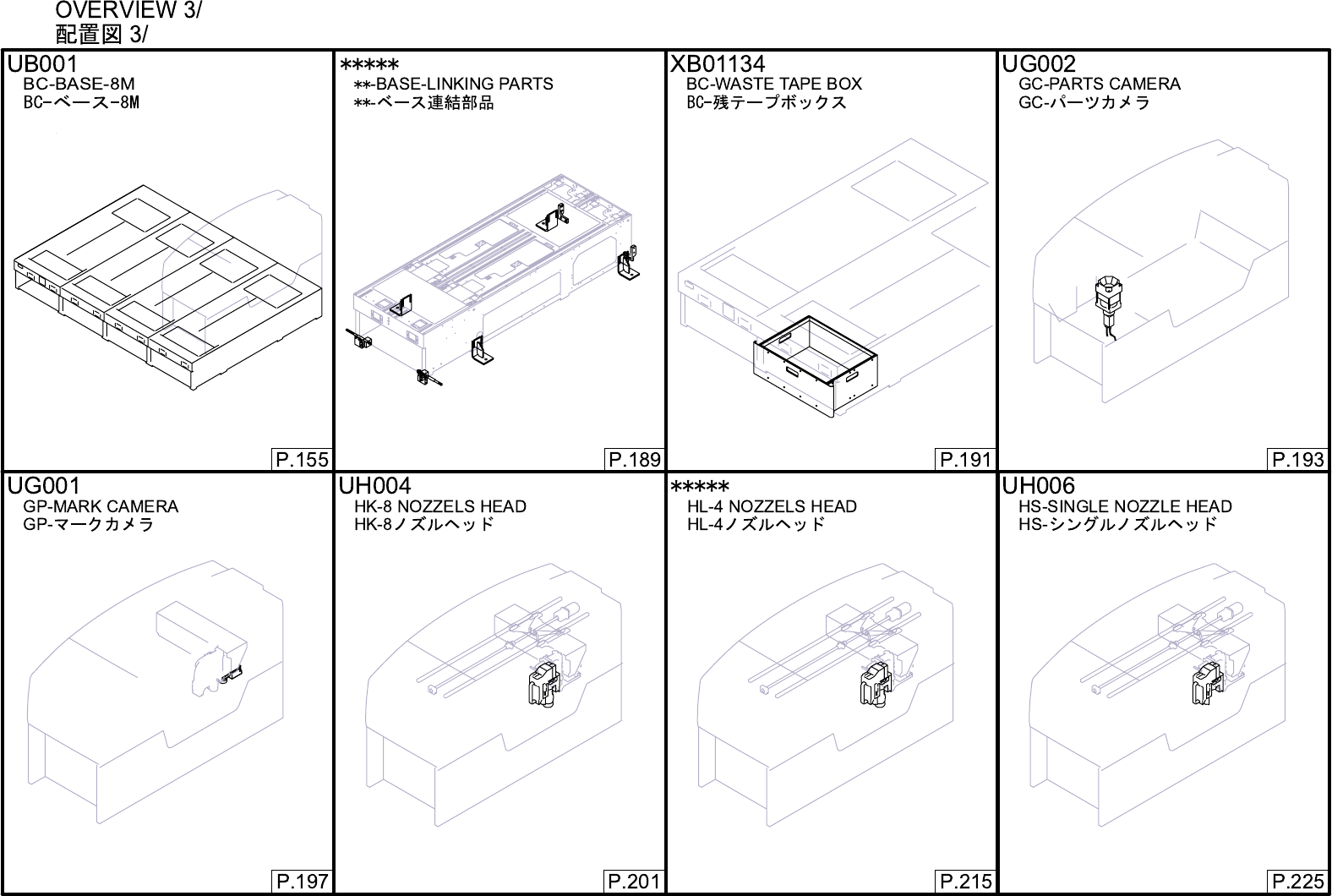 OVERVIEW 3/
配置図 3/

UB001
BC-BASE-8M
BC-ベース-8M
P.155

*****
**-BASE-LINKING PARTS
**-ベース連結部品
P.189

XB01134
BC-WASTE TAPE BOX
BC-残テープボックス
P.191

UG002
GC-PARTS CAMERA
GC-パーツカメラ
P.193

UG001
GP-MARK CAMERA
GP-マークカメラ
P.197

UH004
HK-8 NOZZELS HEAD
HK-8ノズルヘッド
P.201

*****
HL-4 NOZZELS HEAD
HL-4ノズルヘッド
P.215

UH006
HS-SINGLE NOZZLE HEAD
HS-シングルノズルヘッド
P.225