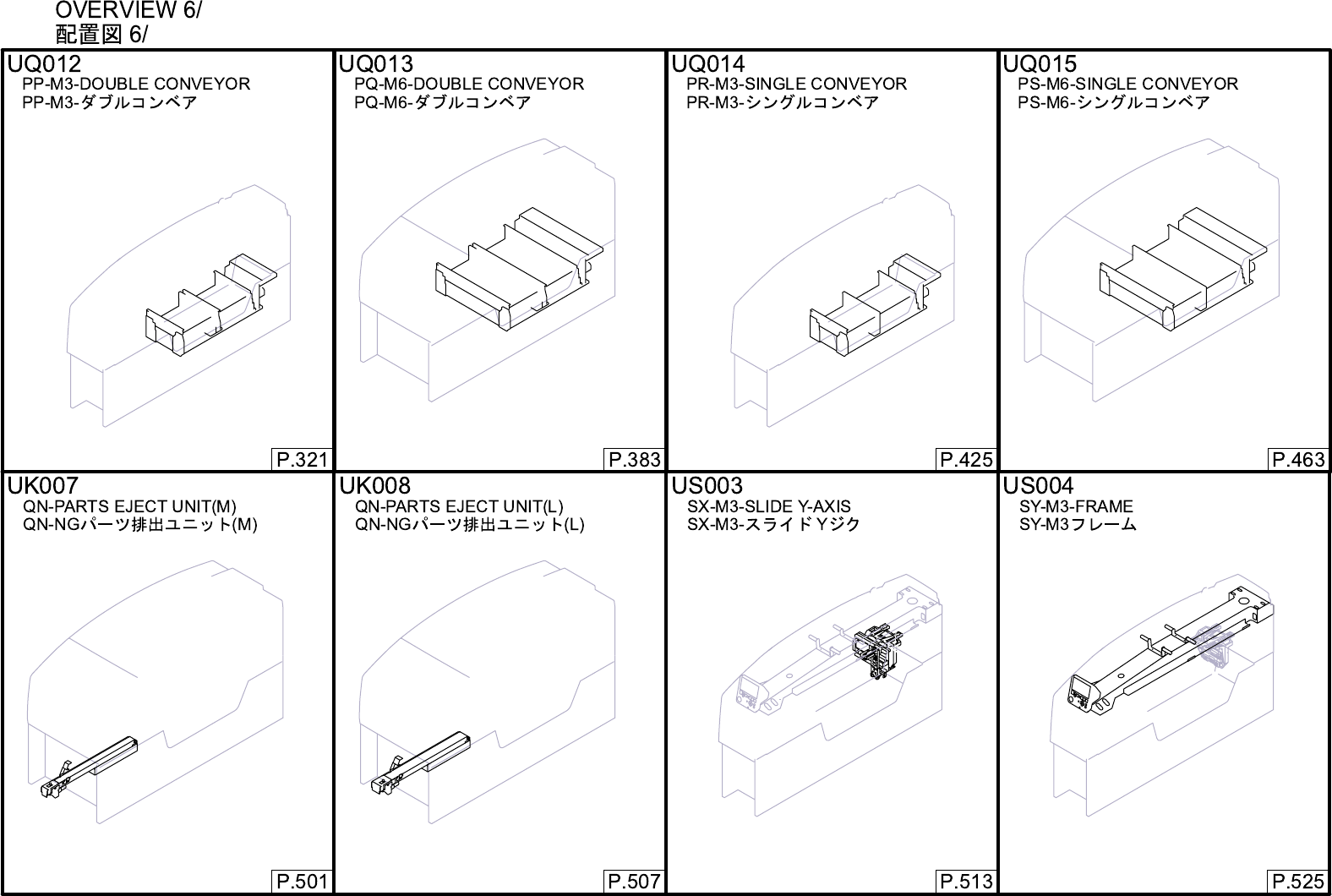 OVERVIEW 6/
配置図 6/

UQ012
PP-M3-DOUBLE CONVEYOR
PP-M3-ダブルコンベア

P.321

UQ013
PQ-M6-DOUBLE CONVEYOR
PQ-M6-ダブルコンベア

P.383

UQ014
PR-M3-SINGLE CONVEYOR
PR-M3-シングルコンベア

P.425

UQ015
PS-M6-SINGLE CONVEYOR
PS-M6-シングルコンベア

P.463

UK007
QN-PARTS EJECT UNIT(M)
QN-NGパーツ排出ユニット(M)

P.501

UK008
QN-PARTS EJECT UNIT(L)
QN-NGパーツ排出ユニット(L)

P.507

US003
SX-M3-SLIDE Y-AXIS
SX-M3-スライドYジク

P.513

US004
SY-M3-FRAME
SY-M3フレーム

P.525