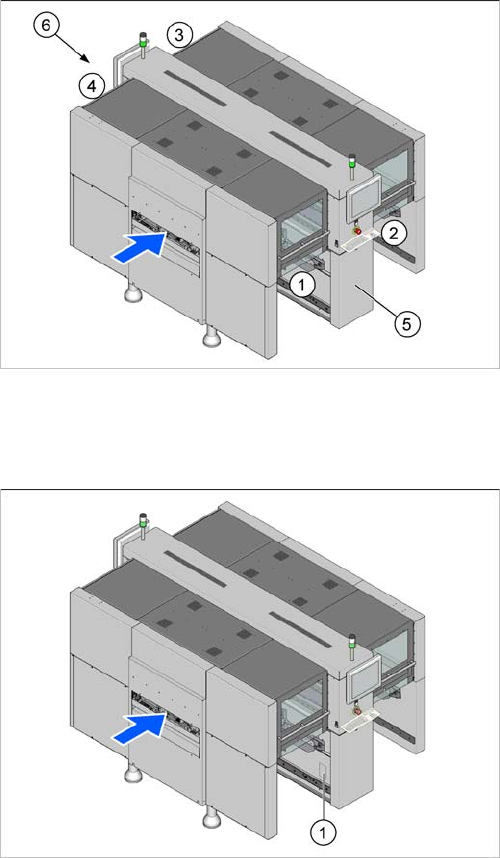 6
3
4
2
1
5

1