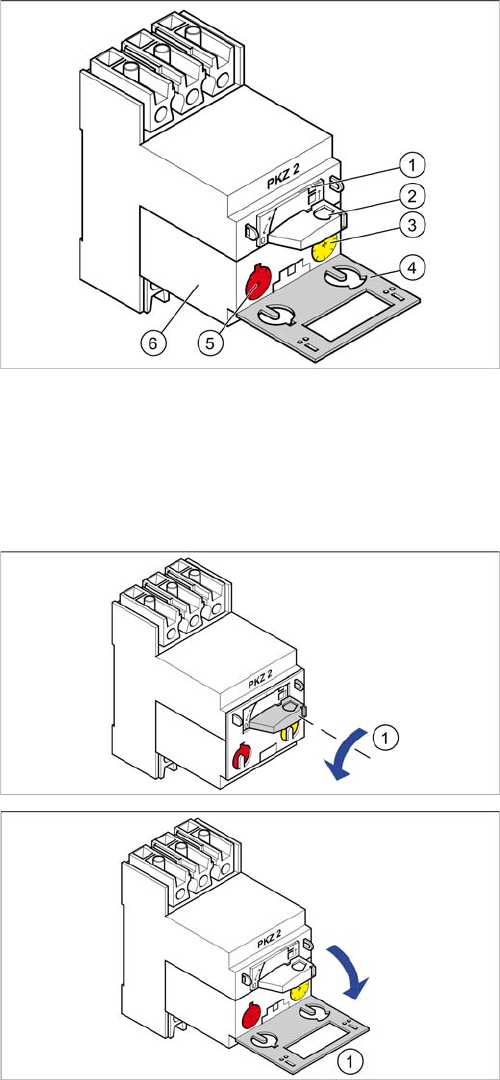 PKZ 2
1
2
3
4
5
6

PKZ 2
1

PKZ 2
1