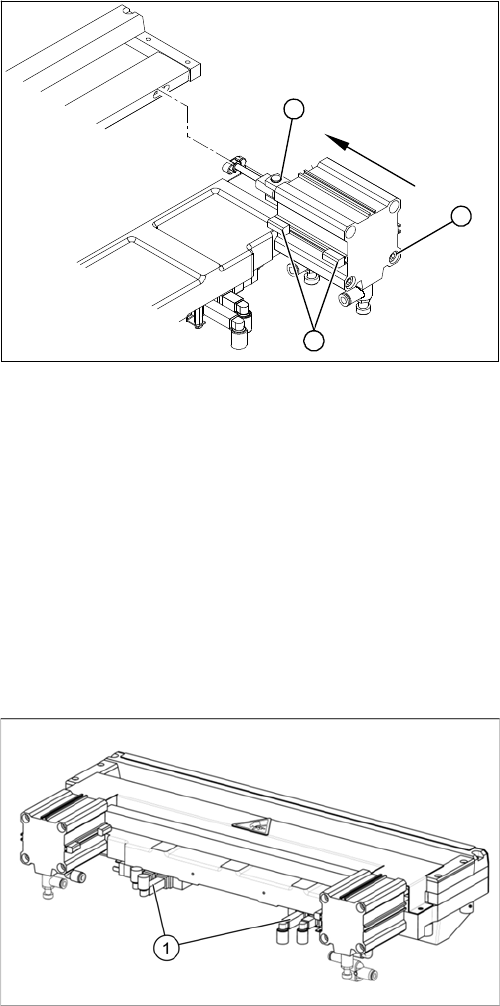 1