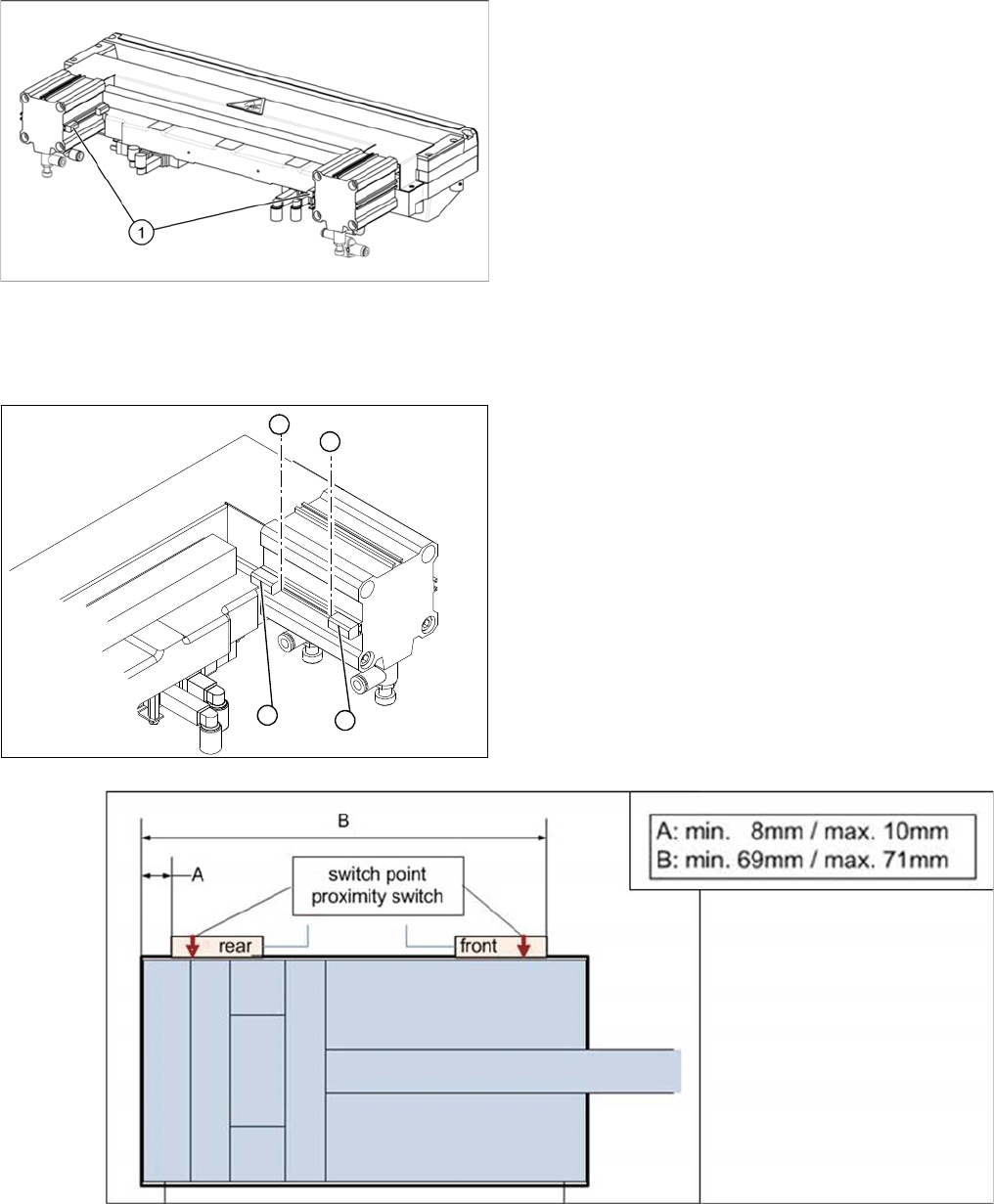 1

B

A

switch point
proximity switch

rear

front

A: min. 8mm / max. 10mm
B: min. 69mm / max. 71mm