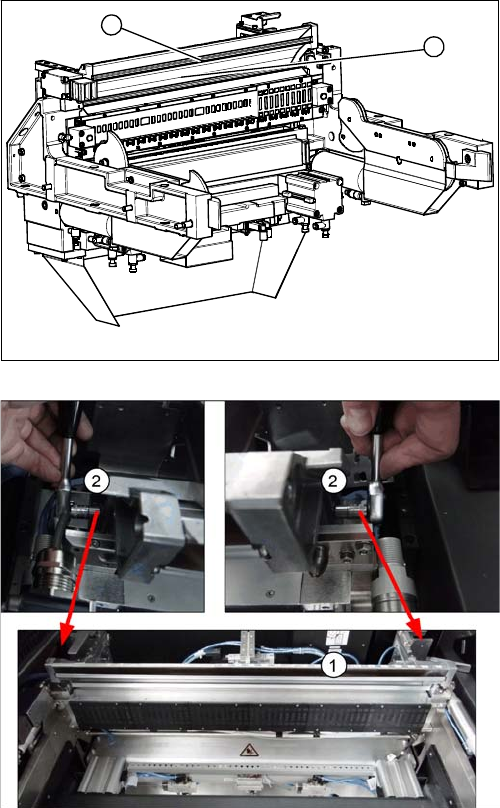 2

2

1