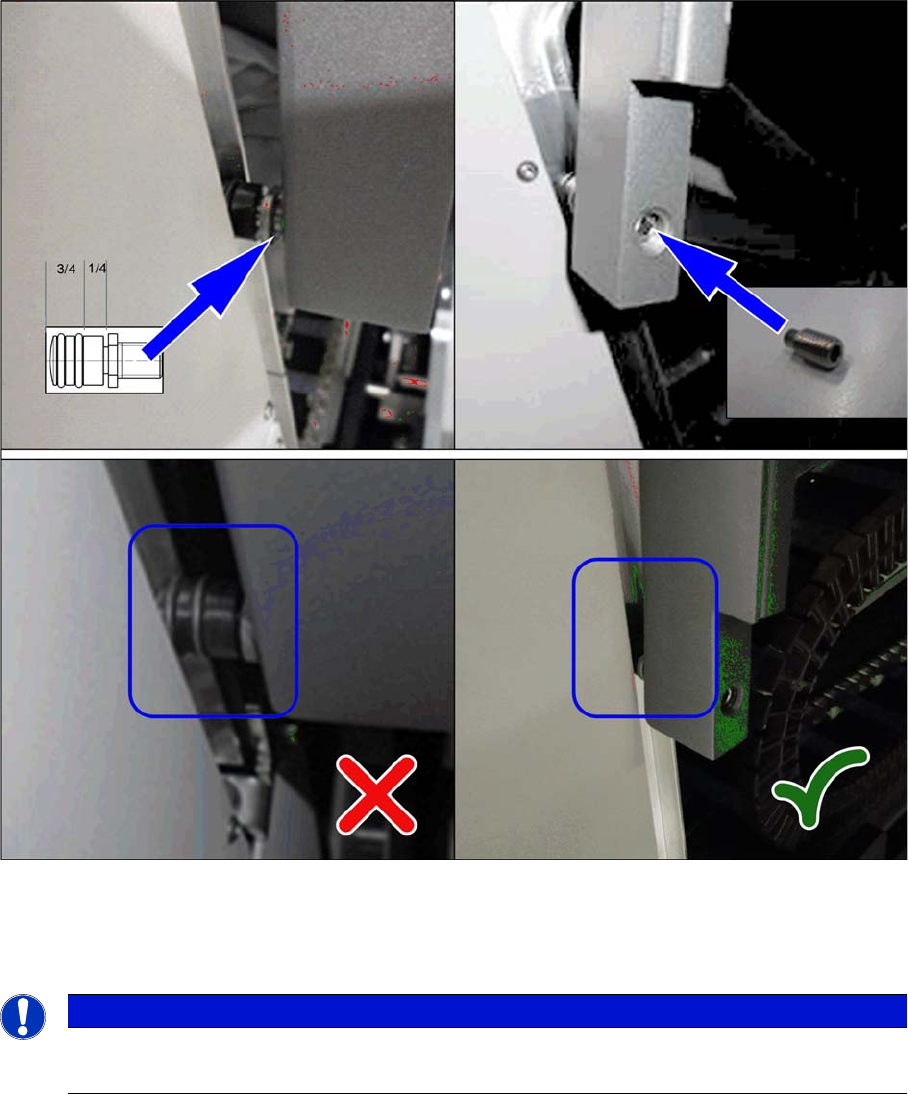 3/4 1/4