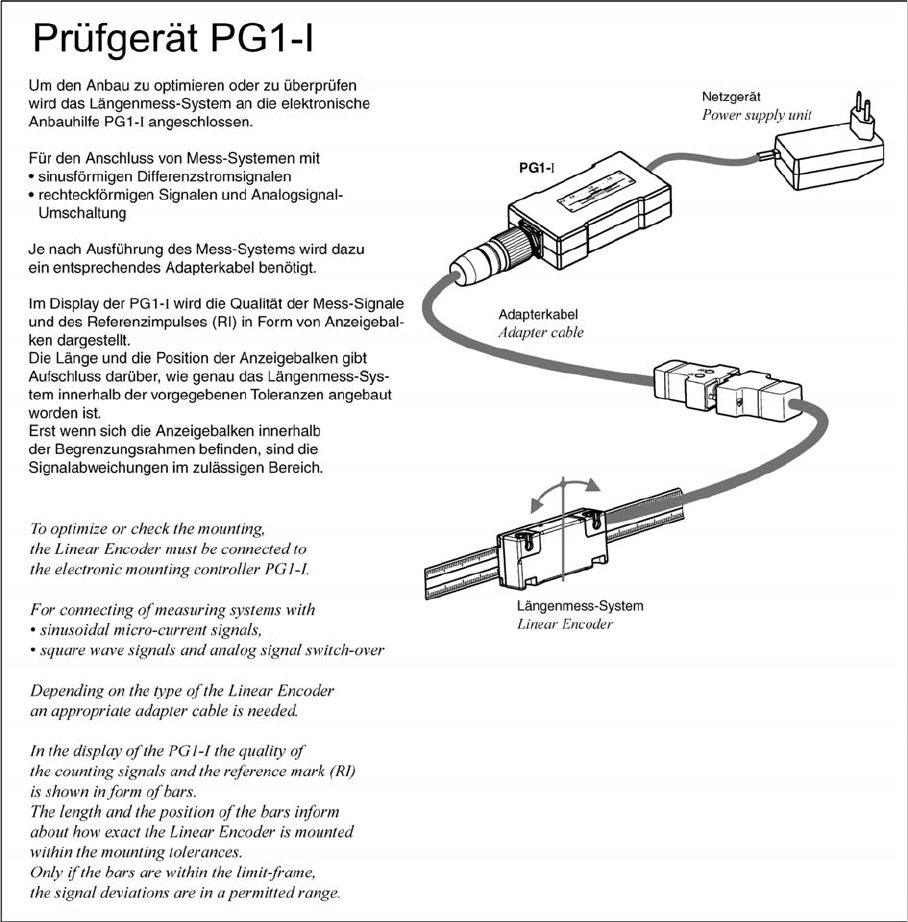 Prüfgerät PG1-I

Um den Anbau zu optimieren oder zu überprüfen wird das Längenmess-System an die elektronische Anbauhilfe PG1-I angeschlossen.

Für den Anschluss von Mess-Systemen mit
• sinusförmigen Differenzstromsignalen
• rechteckförmigen Signalen und Analogsignal-Umschaltung

Je nach Ausführung des Mess-Systems wird dazu ein entsprechendes Adapterkabel benötigt.

Im Display der PG1-I wird die Qualität der Mess-Signale und des Referenzimpulses (RI) in Form von Anzeigebalken dargestellt.
Die Länge und die Position der Anzeigebalken gibt Aufschluss darüber, wie genau das Längenmess-System innerhalb der vorgegebenen Toleranzen angebaut worden ist.
Erst wenn sich die Anzeigebalken innerhalb der Begrenzungsrahmen befinden, sind die Signalabweichungen im zulässigen Bereich.

To optimize or check the mounting, the Linear Encoder must be connected to the electronic mounting controller PG1-I.

For connecting of measuring systems with
• sinusoidal micro-current signals,
• square wave signals and analog signal switch-over

Depending on the type of the Linear Encoder an appropriate adapter cable is needed.

In the display of the PG1-I the quality of the counting signals and the reference mark (RI) is shown in form of bars.
The length and the position of the bars inform about how exact the Linear Encoder is mounted within the mounting tolerances.
Only if the bars are within the limit-frame, the signal deviations are in a permitted range.

Netzgerät
Power supply unit

PG1-I

Adapterkabel
Adapter cable

Längenmess-System
Linear Encoder