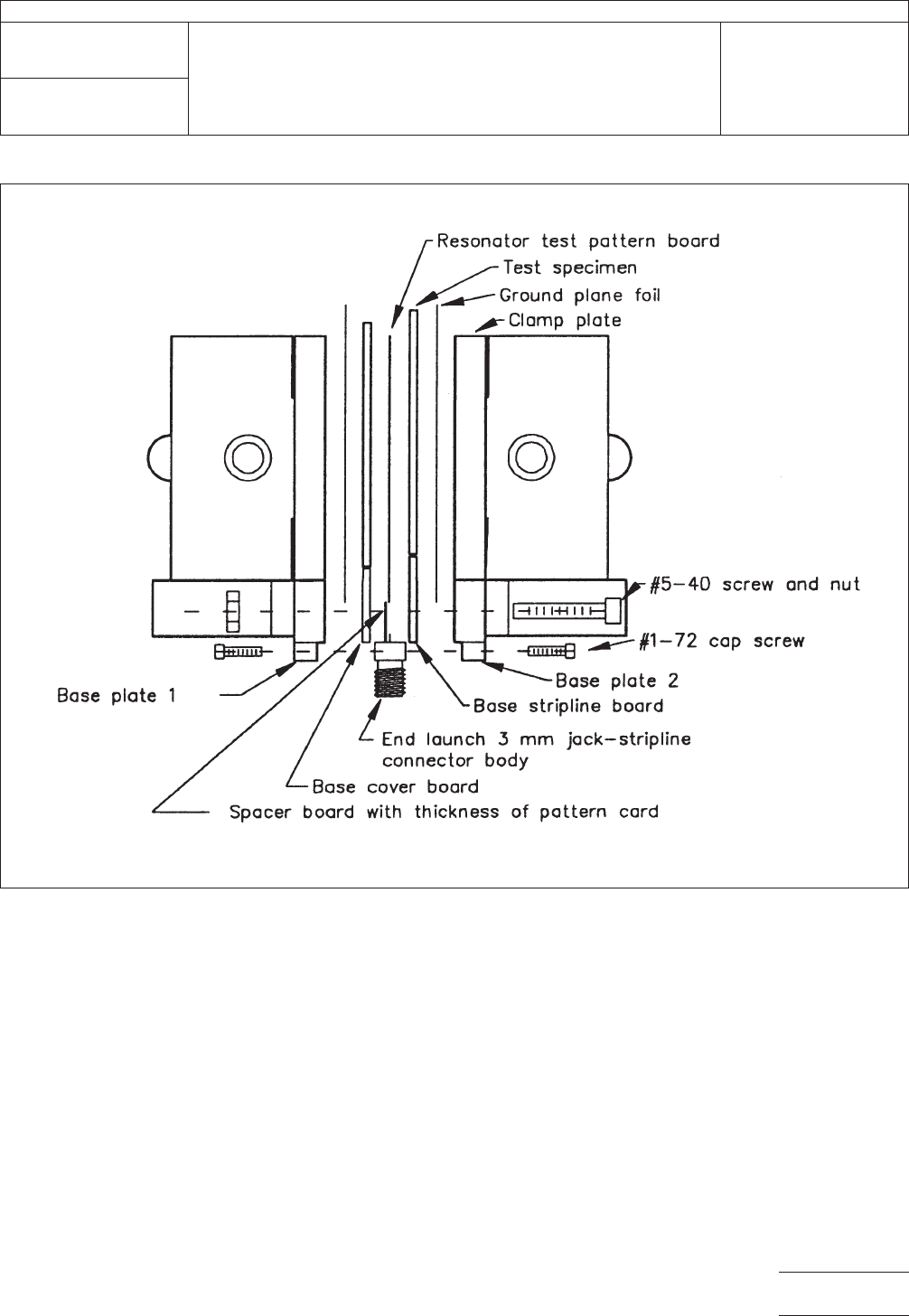 Resonator test pattern board
Test specimen
Ground plane foil
Clamp plate
#5-40 screw and nut
#1-72 cap screw
Base plate 2
Base plate 1
Base stripline board
End launch 3 mm jack-stripline connector body
Base cover board
Spacer board with thickness of pattern card