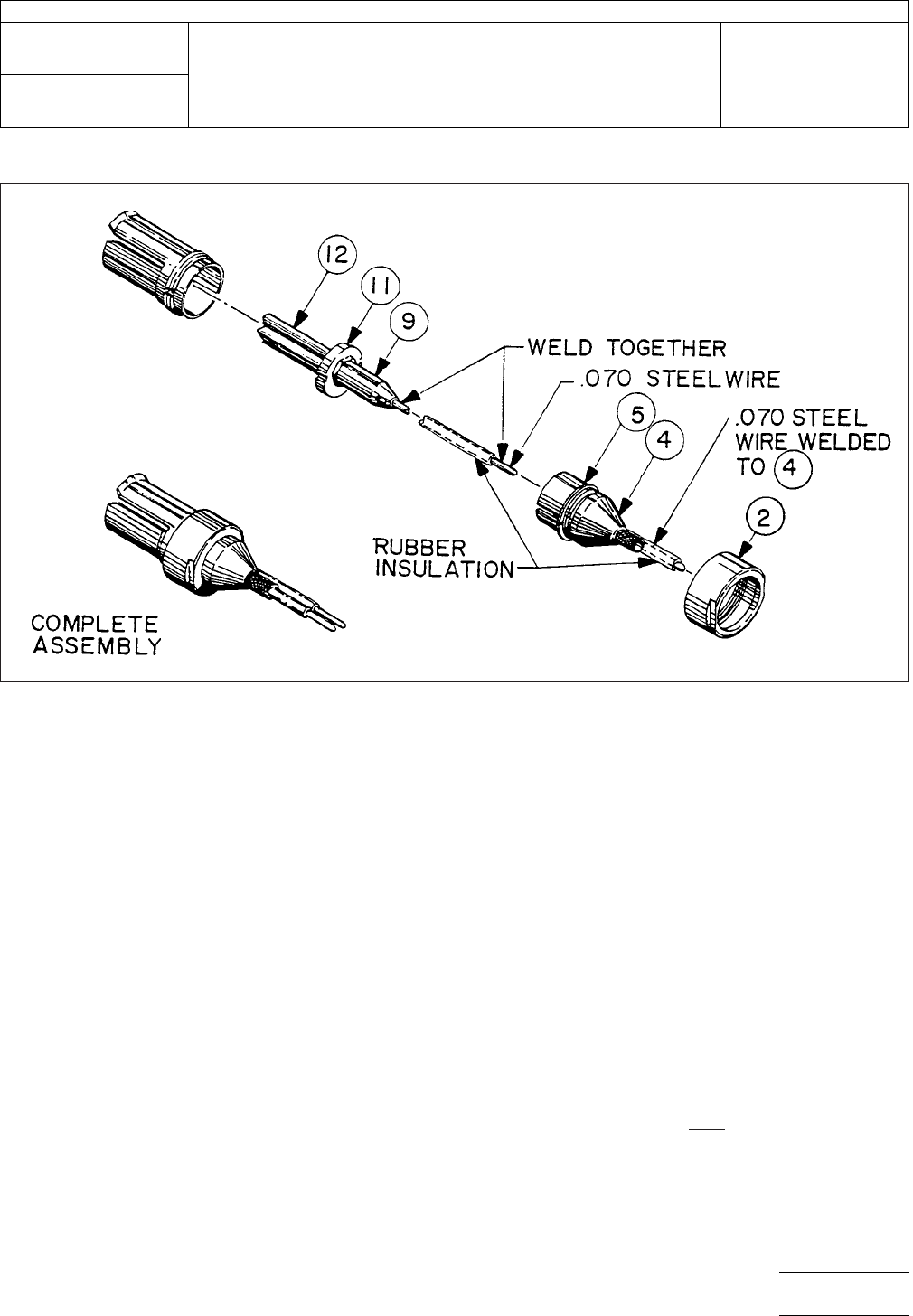 12

11

9

WELD TOGETHER

.070 STEELWIRE

5

4

.070 STEEL WIRE WELDED TO 4

2

RUBBER INSULATION

COMPLETE ASSEMBLY