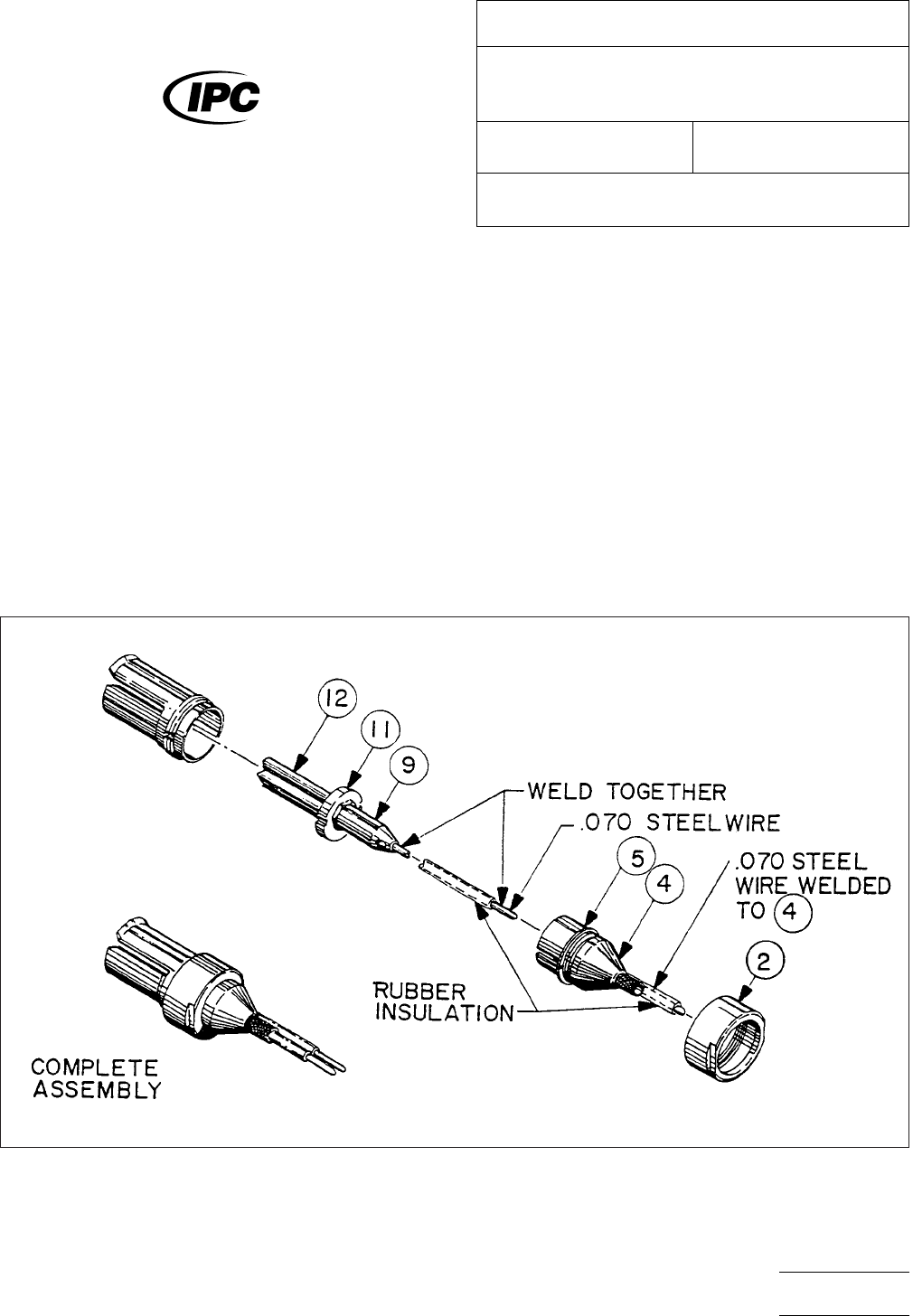 IPC

12

11

9

WELD TOGETHER

.070 STEELWIRE

5

4

.070 STEEL WIRE WELDED TO 4

2

RUBBER INSULATION

COMPLETE ASSEMBLY