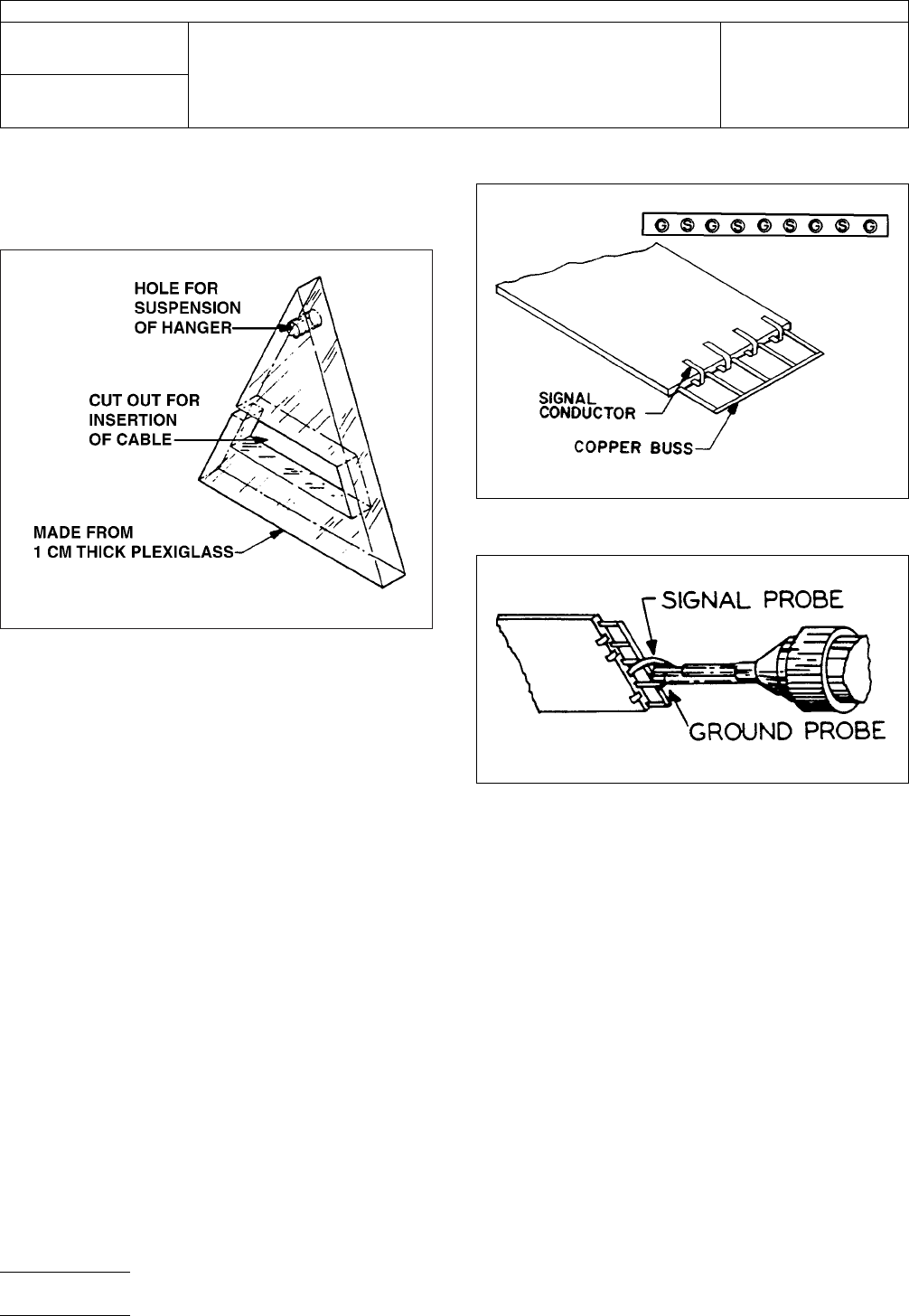 HOLE FOR SUSPENSION OF HANGER

CUT OUT FOR INSERTION OF CABLE

MADE FROM 1 CM THICK PLEXIGLASS

G S G S G S G S G

SIGNAL CONDUCTOR

COPPER BUSS

SIGNAL PROBE

GROUND PROBE