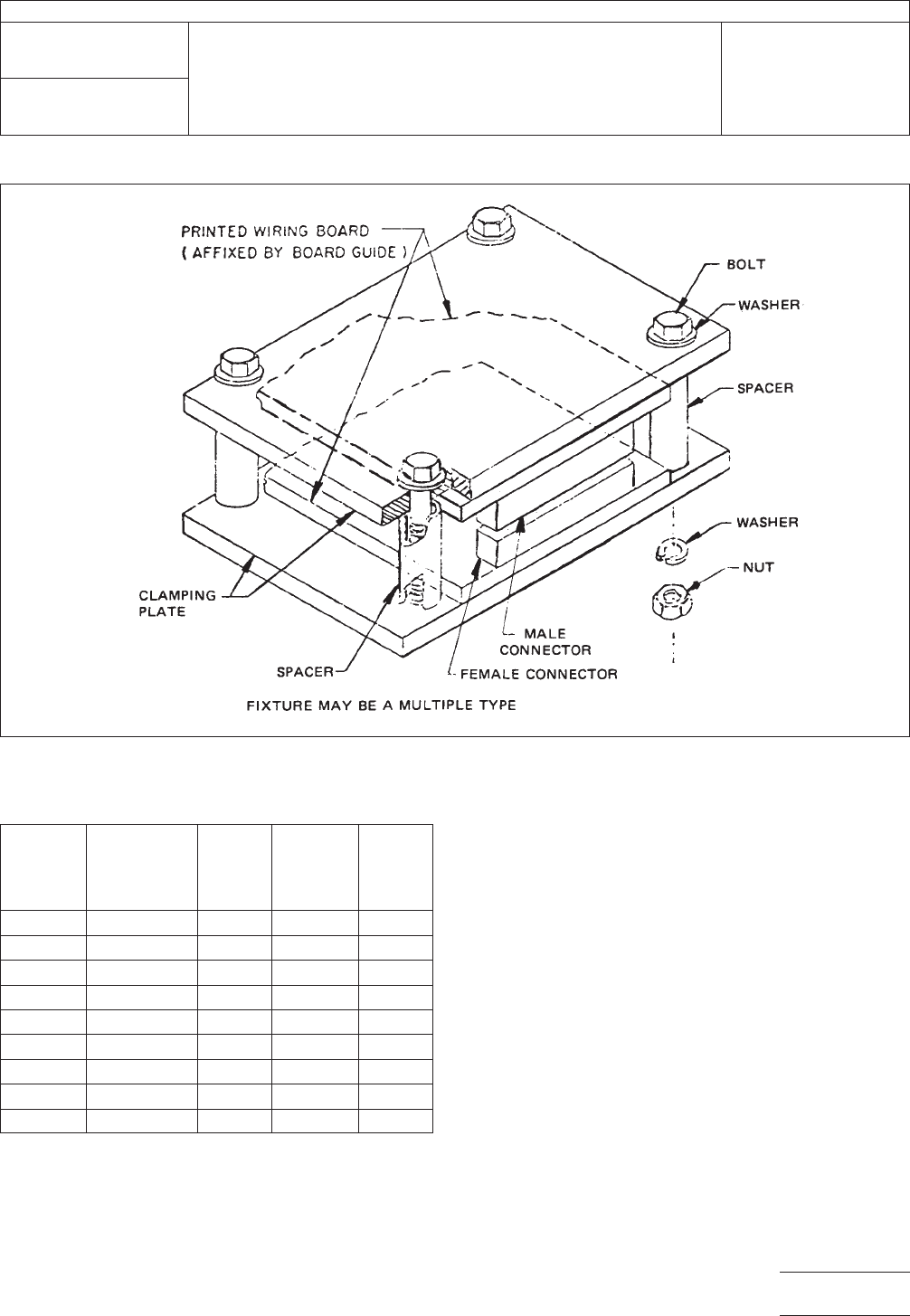 PRINTED WIRING BOARD
( AFFIXED BY BOARD GUIDE )

BOLT

WASHER

SPACER

WASHER

NUT

CLAMPING PLATE

SPACER

MALE CONNECTOR

FEMALE CONNECTOR

FIXTURE MAY BE A MULTIPLE TYPE