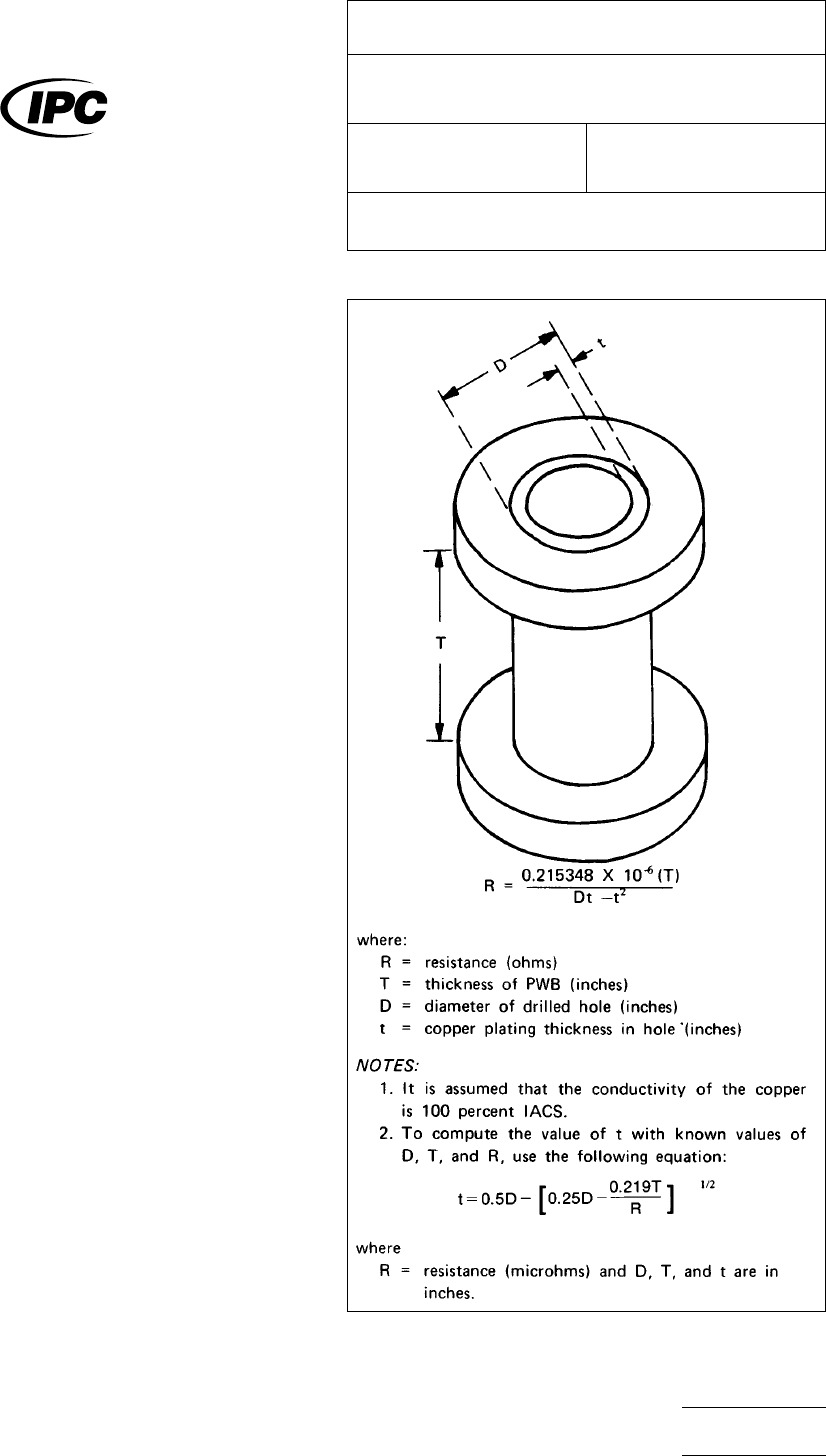 IPC

D

t

T

$R = \frac{0.215348 \times 10^{-6} (T)}{Dt - t^2}$

where:
R = resistance (ohms)
T = thickness of PWB (inches)
D = diameter of drilled hole (inches)
t = copper plating thickness in hole (inches)

NOTES:
1. It is assumed that the conductivity of the copper is 100 percent IACS.
2. To compute the value of t with known values of D, T, and R, use the following equation:

$t = 0.5D - \left[0.25D - \frac{0.219T}{R}\right]^{1/2}$

where
R = resistance (microhms) and D, T, and t are in inches.