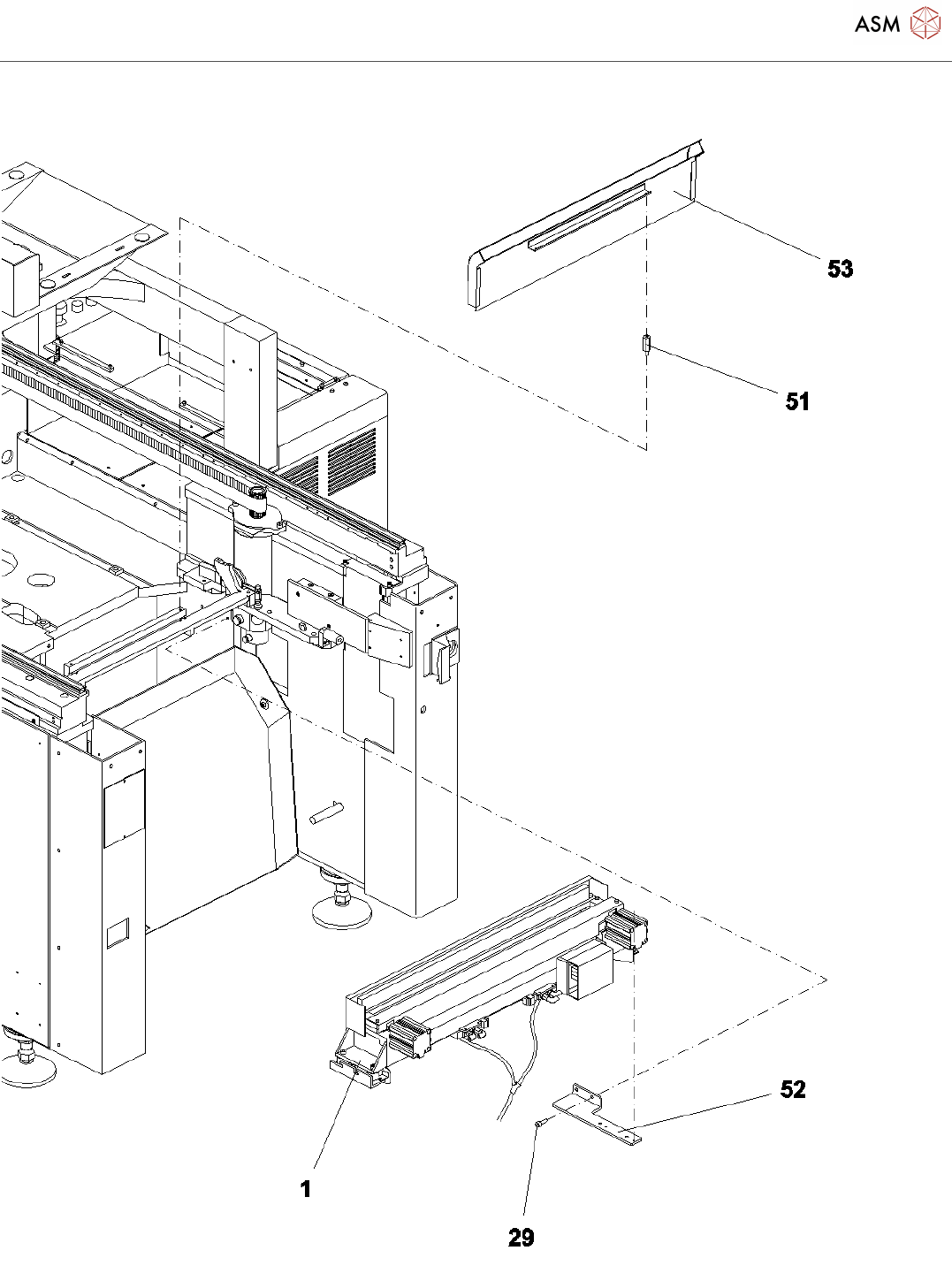 ASM

53

51

52

1

29