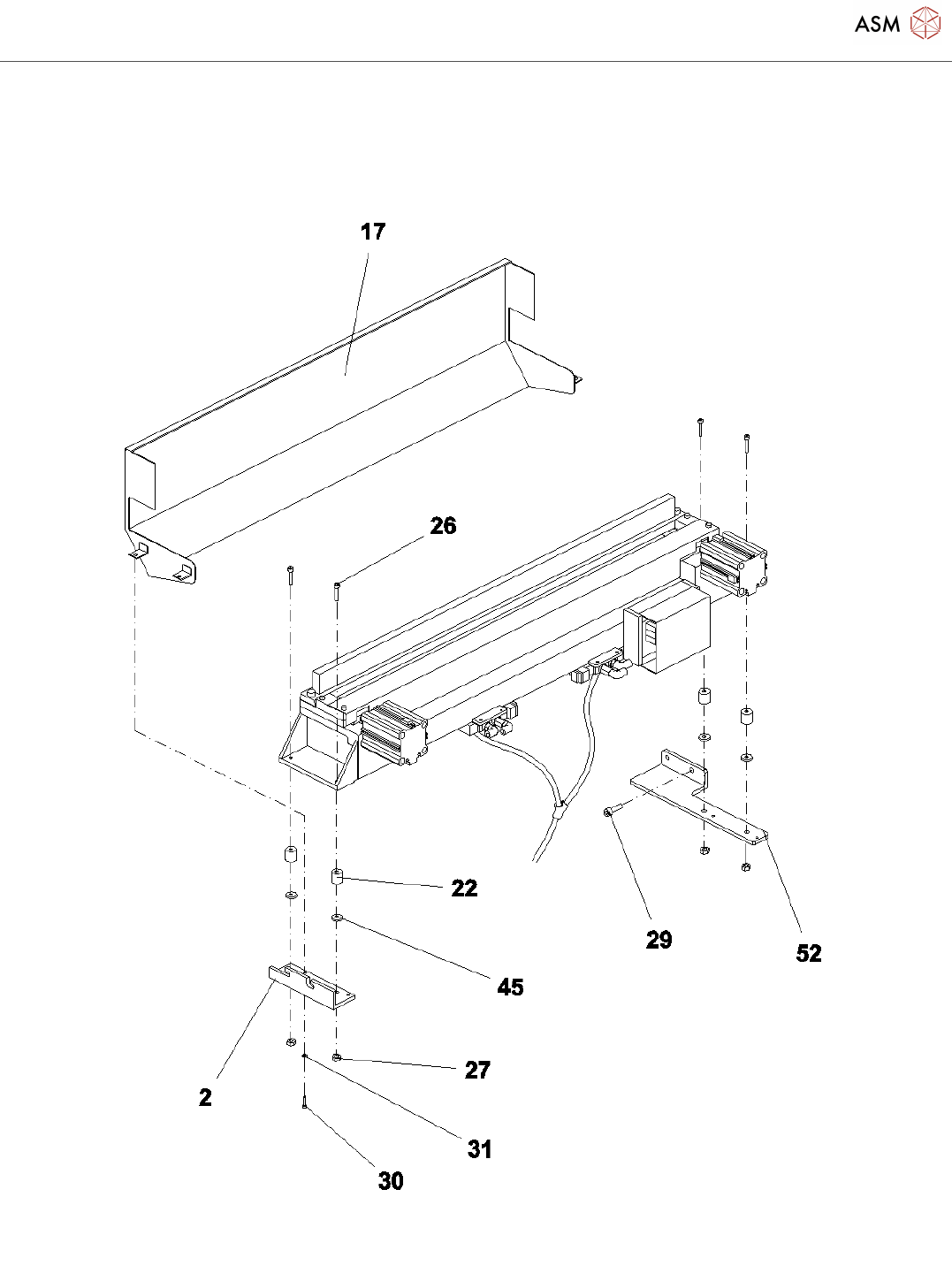 ASM

17

26

22

45

29

52

2

27

31

30