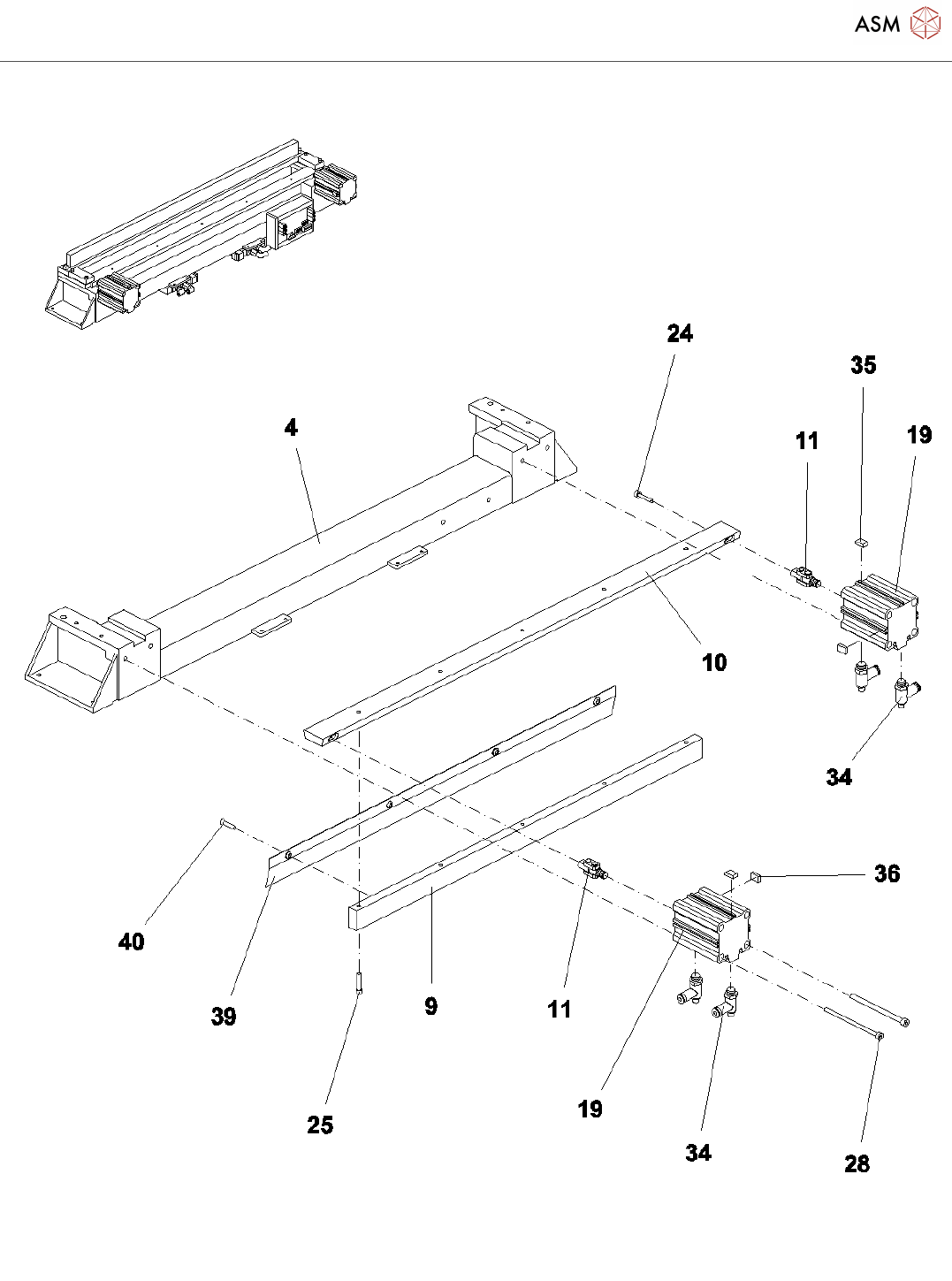 ASM

24
35
4
11
19
10
34
36
40
39
9
11
25
19
34
28