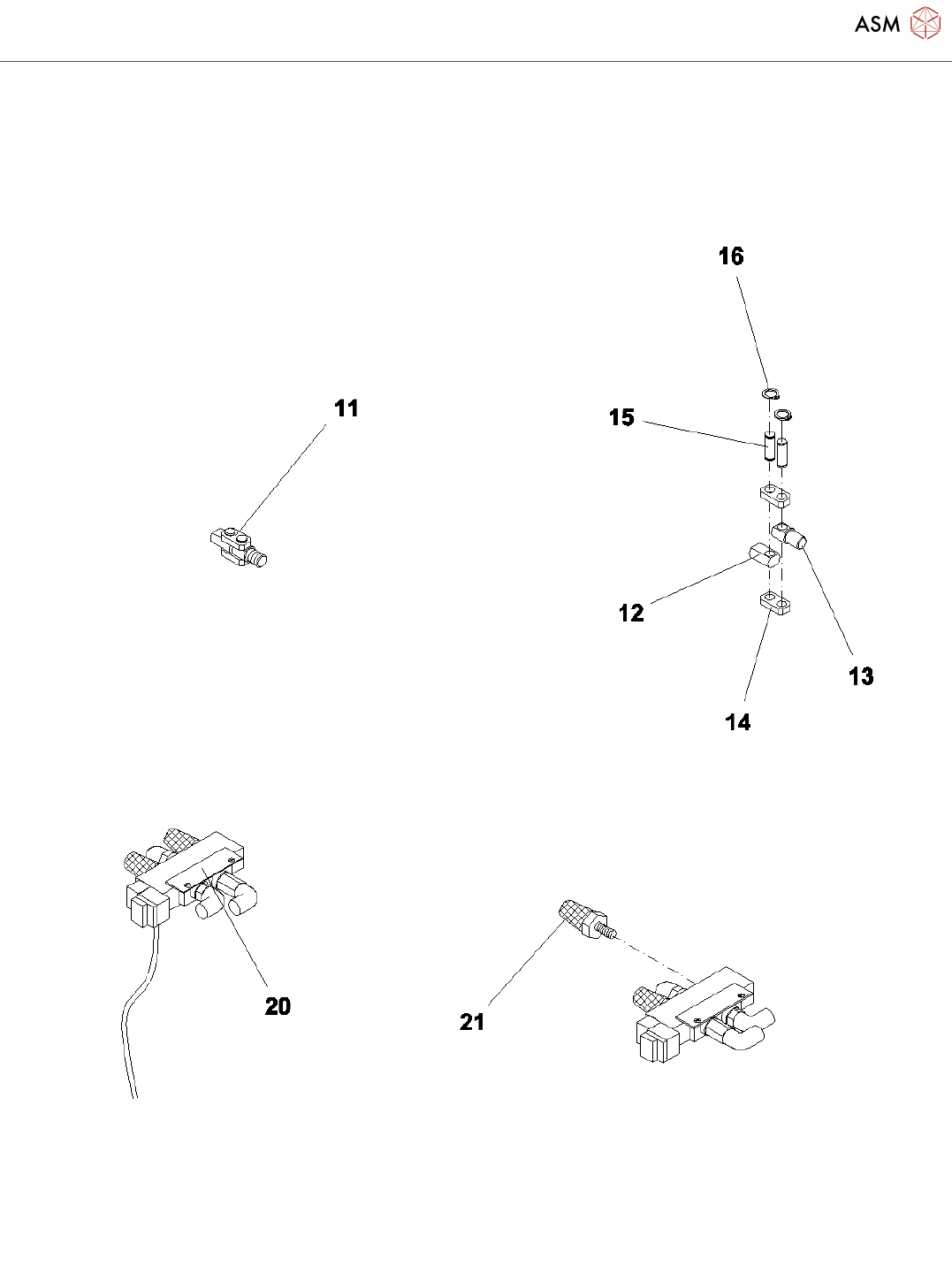 ASM

16

11

15

12

13

14

20

21