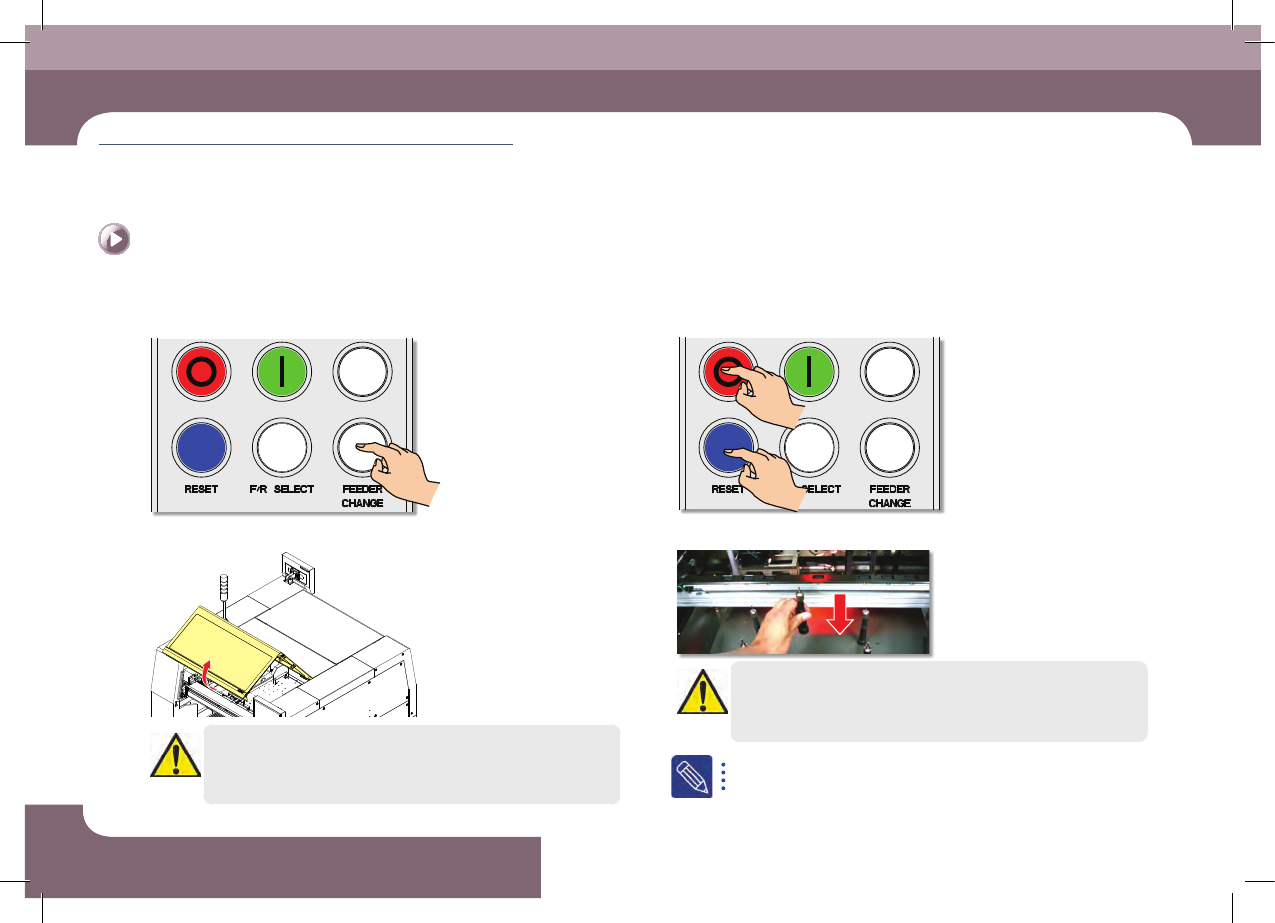 RESET

F/R SELECT

FEEDER CHANGE

RESET

SELECT

FEEDER CHANGE