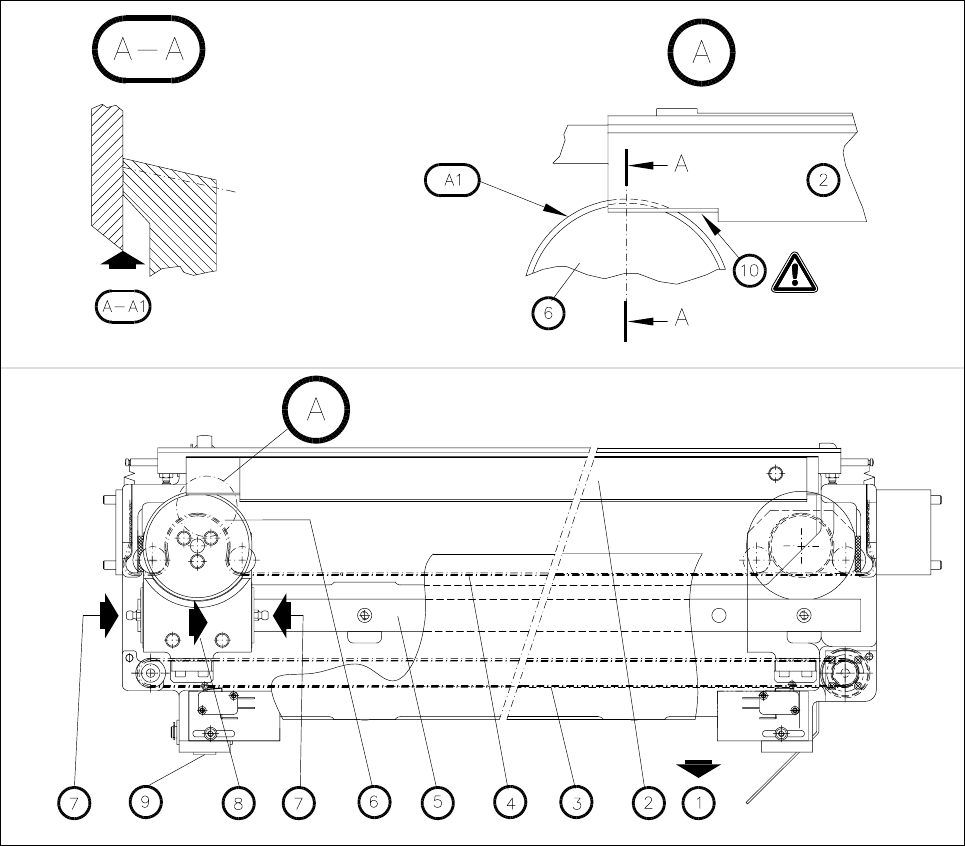 A–A

A–A1

A

A1

A

2

10

6

A

A

7

9

8

7

6

5

4

3

2

1