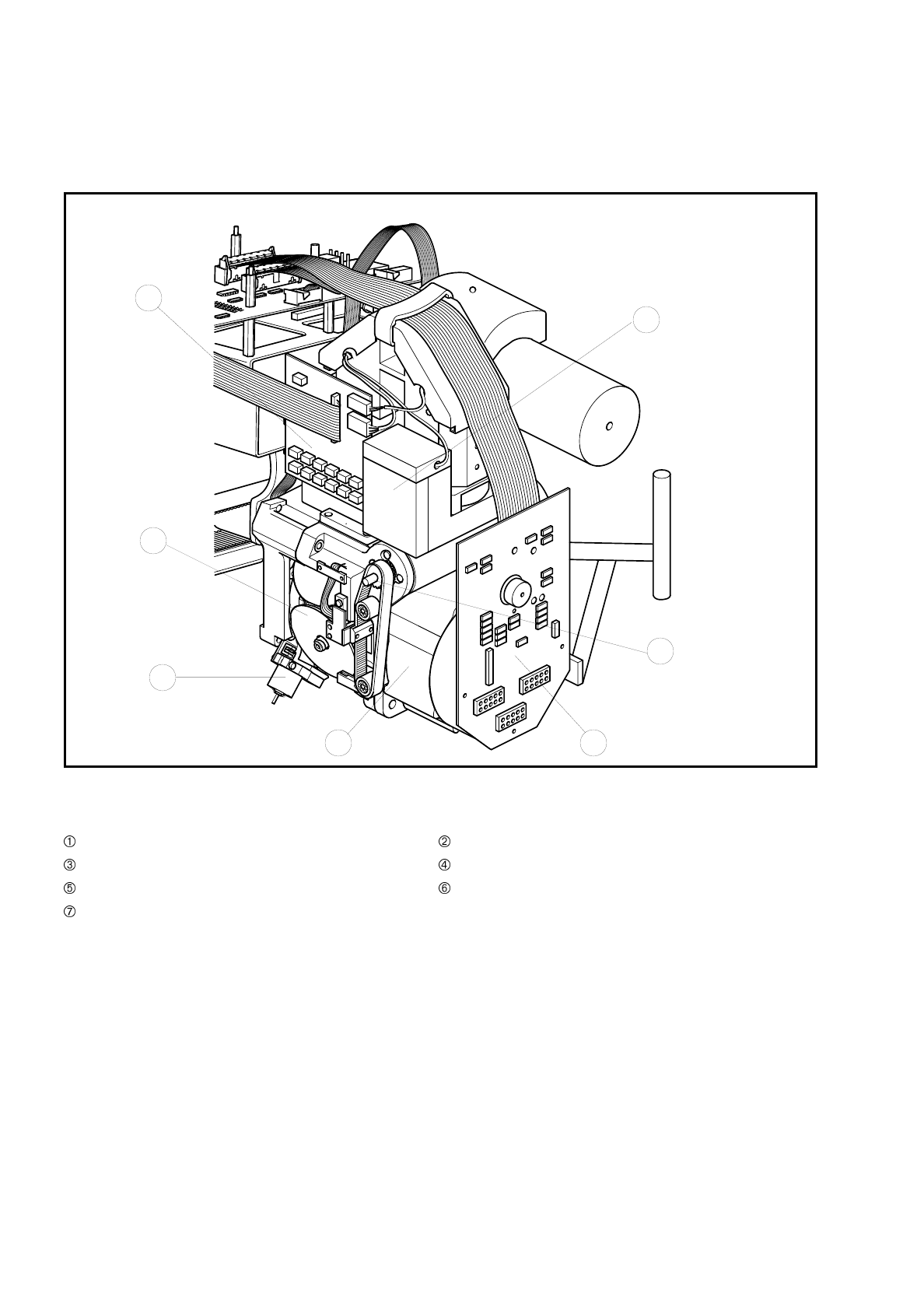 ①
②
③
④
⑤
⑥
⑦