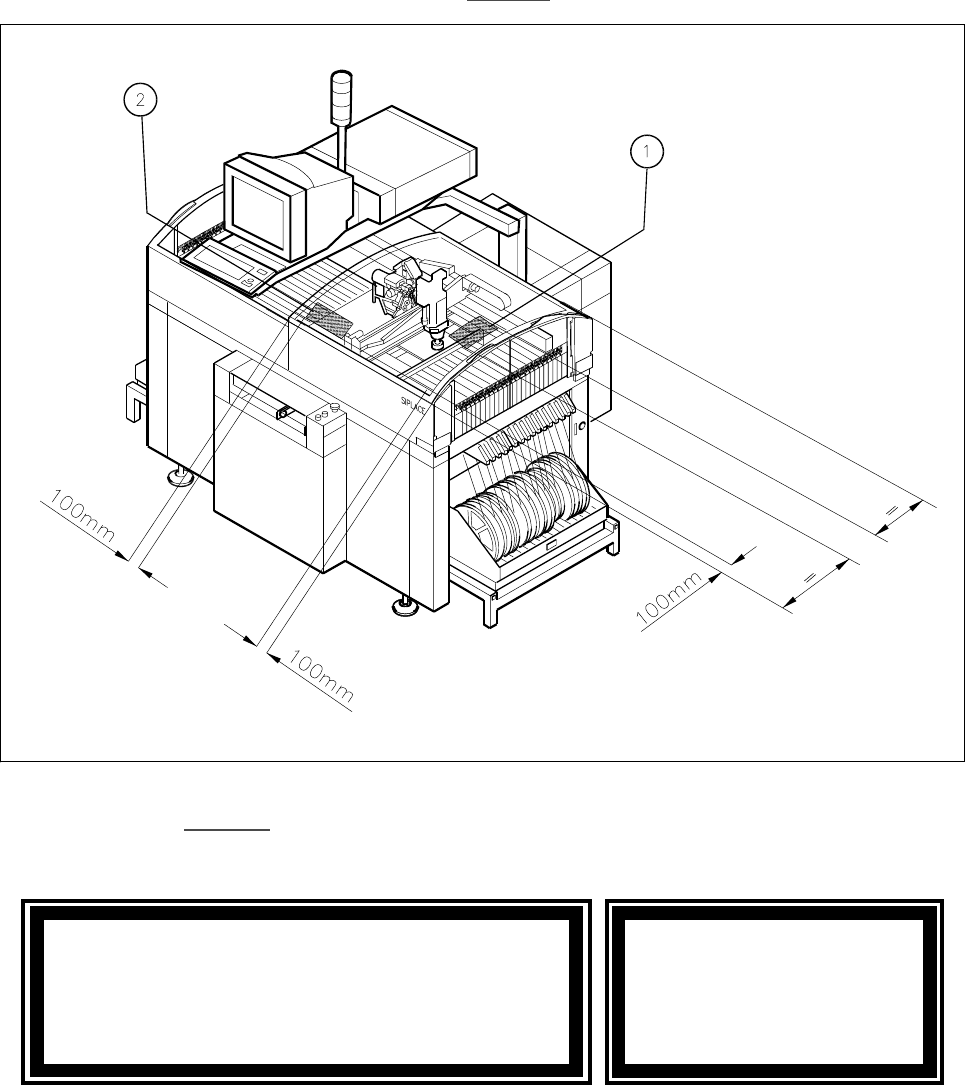 2

1

SIPLACE

100mm

100mm

100mm

=

=