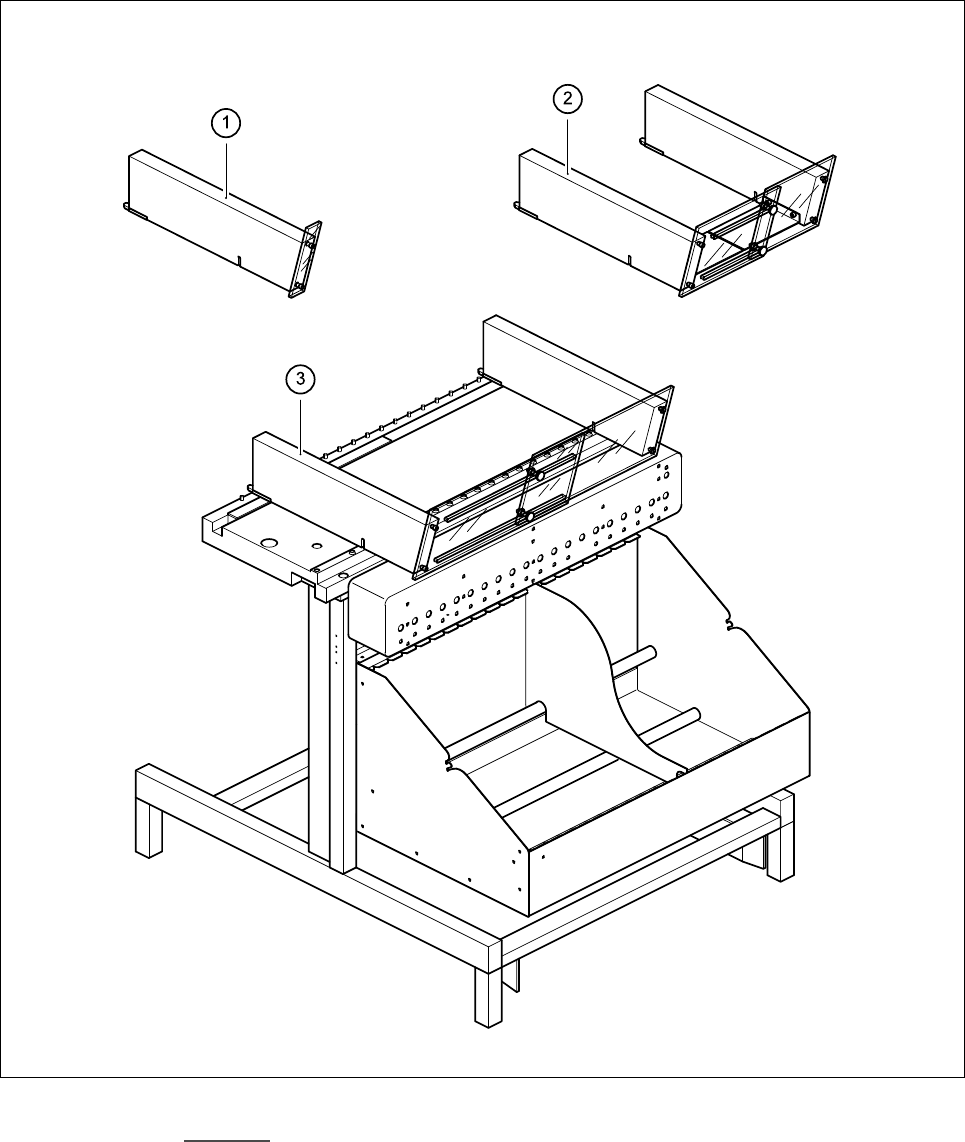 1
2
3