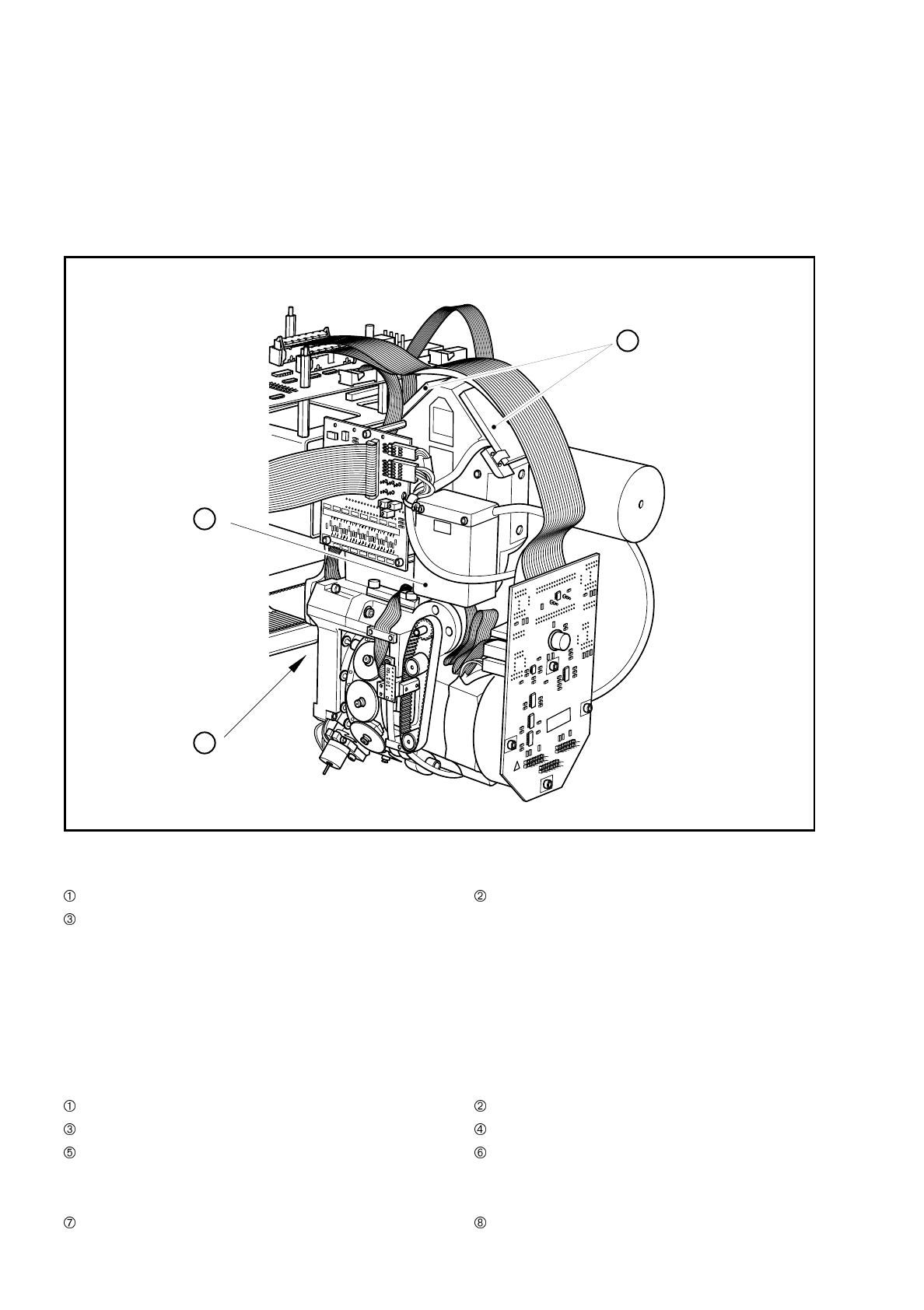 ①
②
③

①
②
③
④
⑤
⑥
⑦
⑧