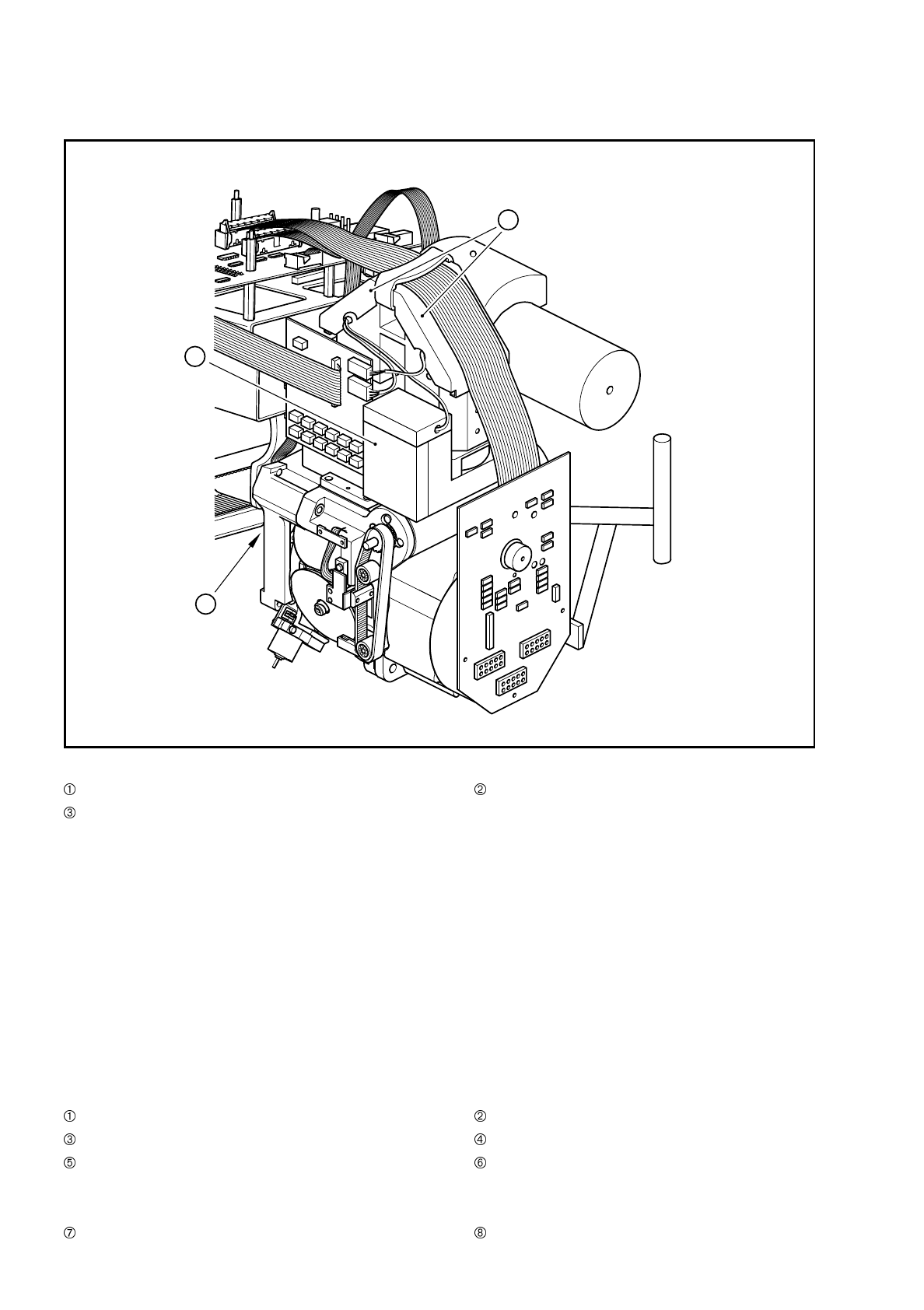 ①
②
③

①
②
③
④
⑤
⑥

⑦
⑧