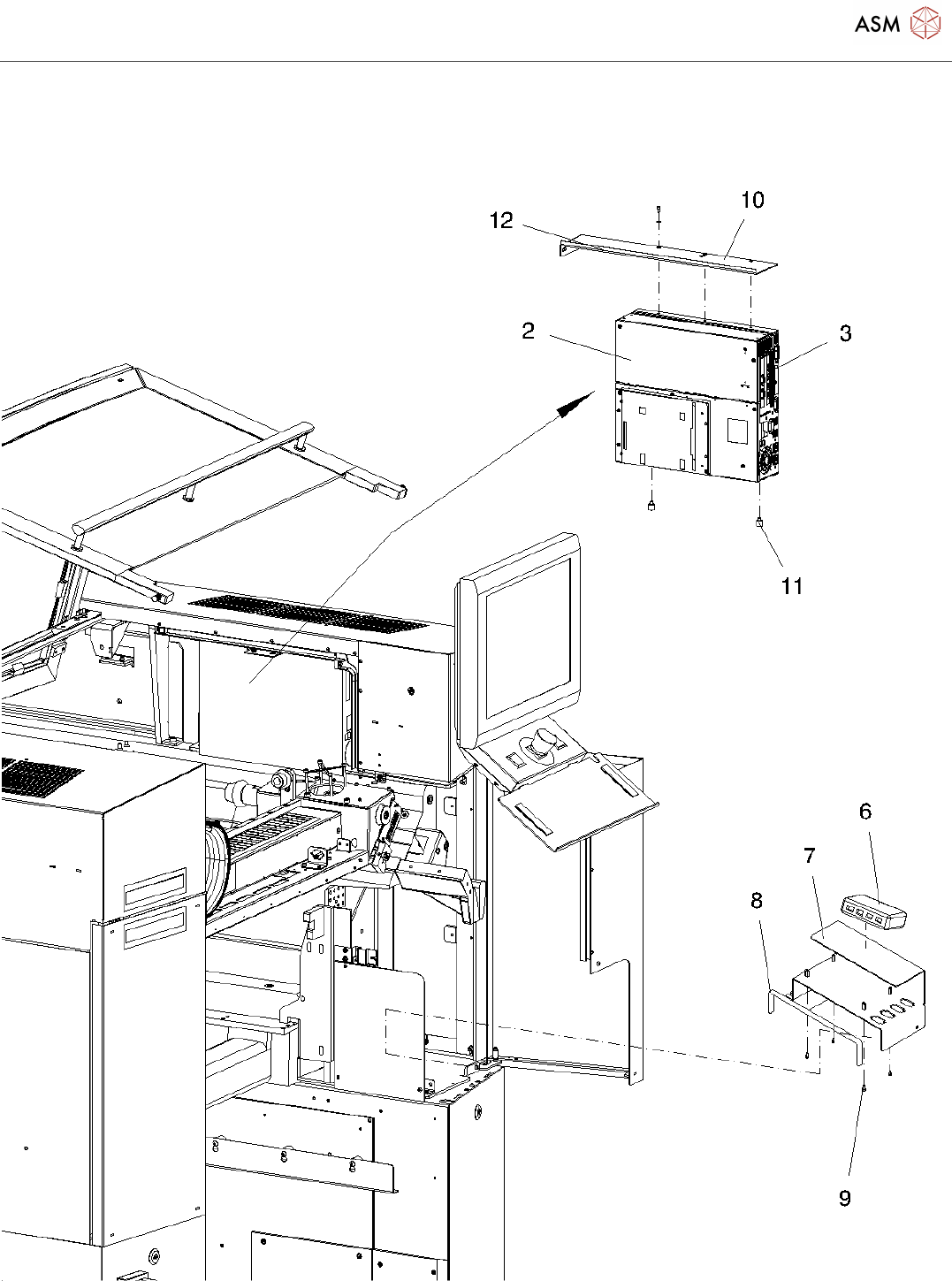 ASM

12
10
2
3
11
6
7
8
9