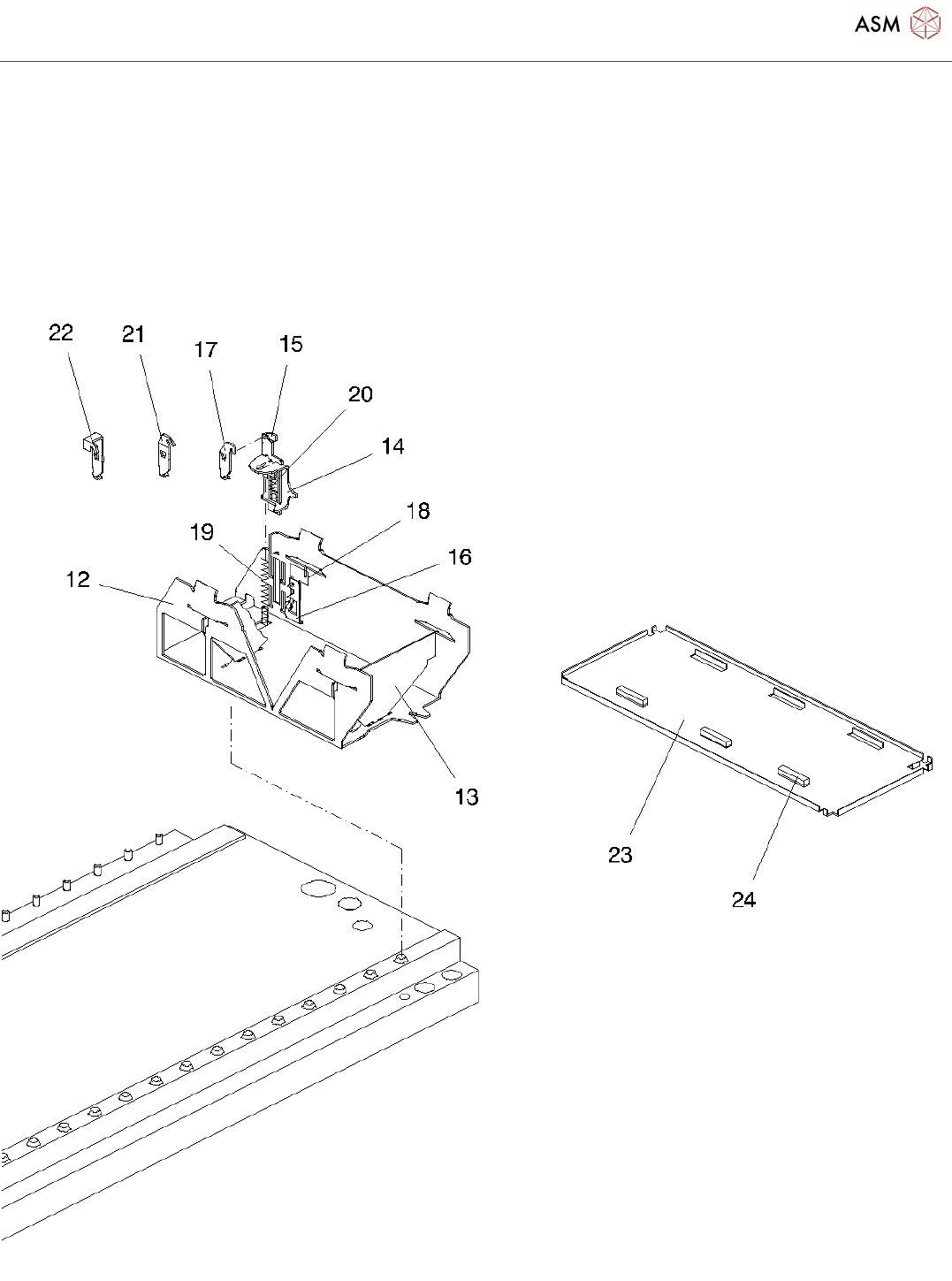 ASM

22
21
17
15
20
14
18
19
16
12
13
23
24