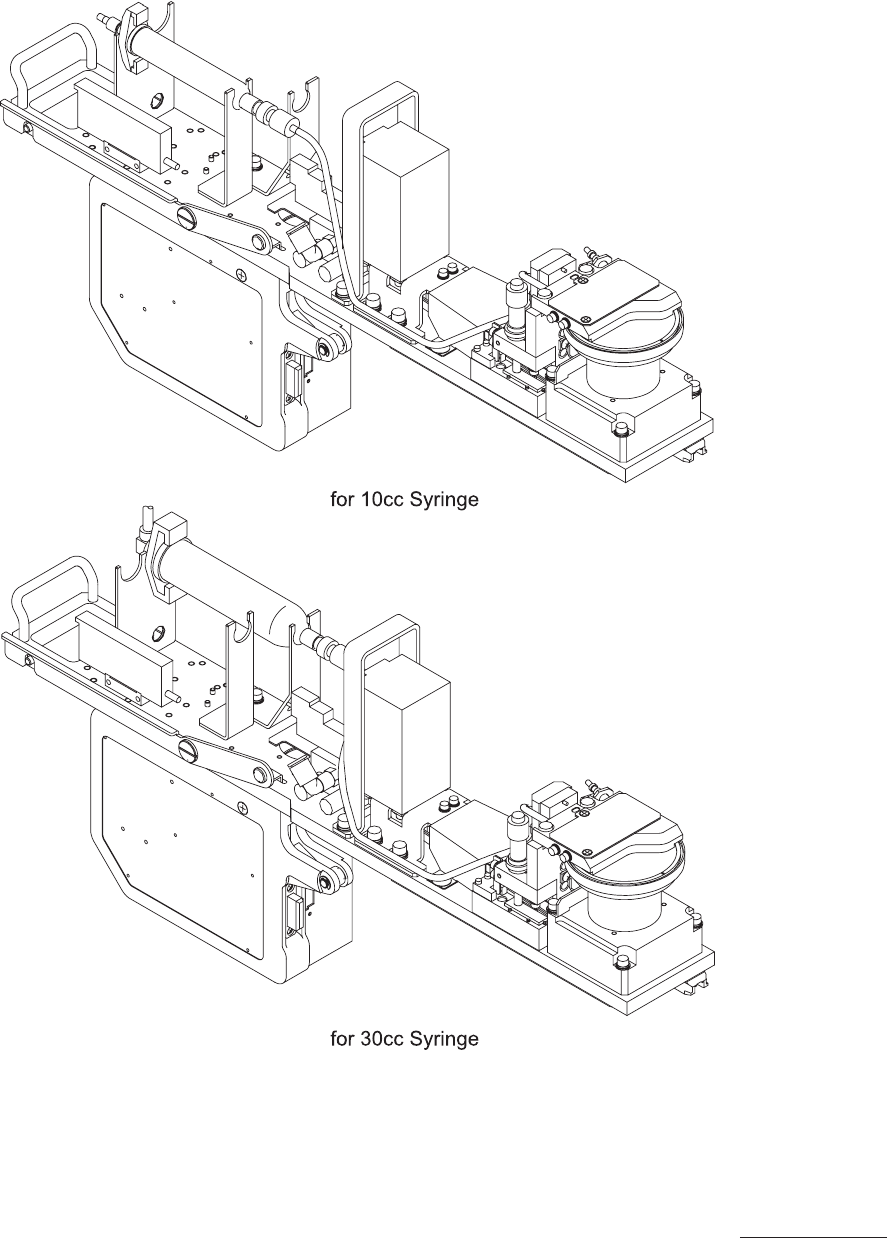 for 10cc Syringe

for 30cc Syringe