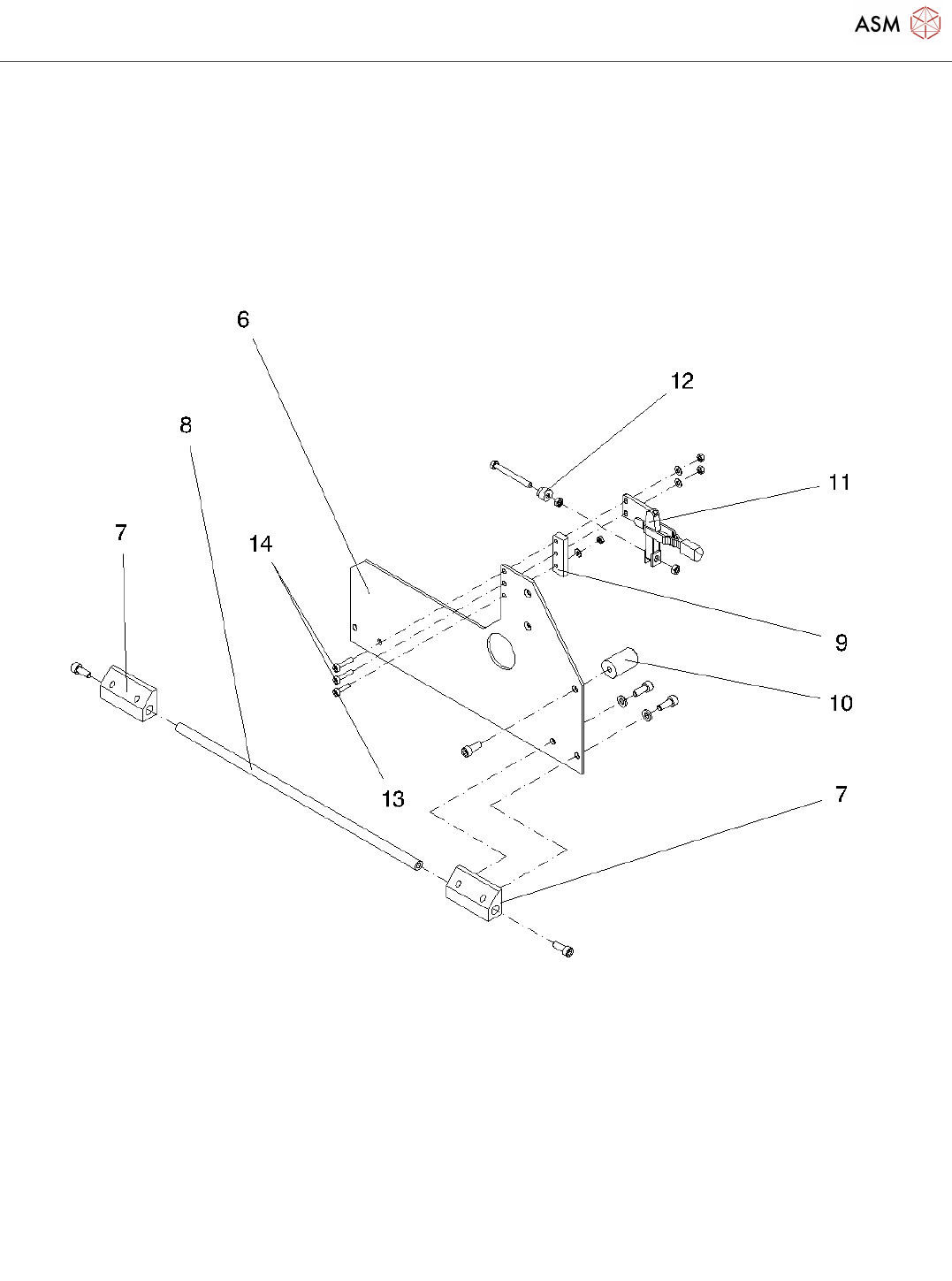 ASM

6
12
8
11
7
14
9
10
13
7