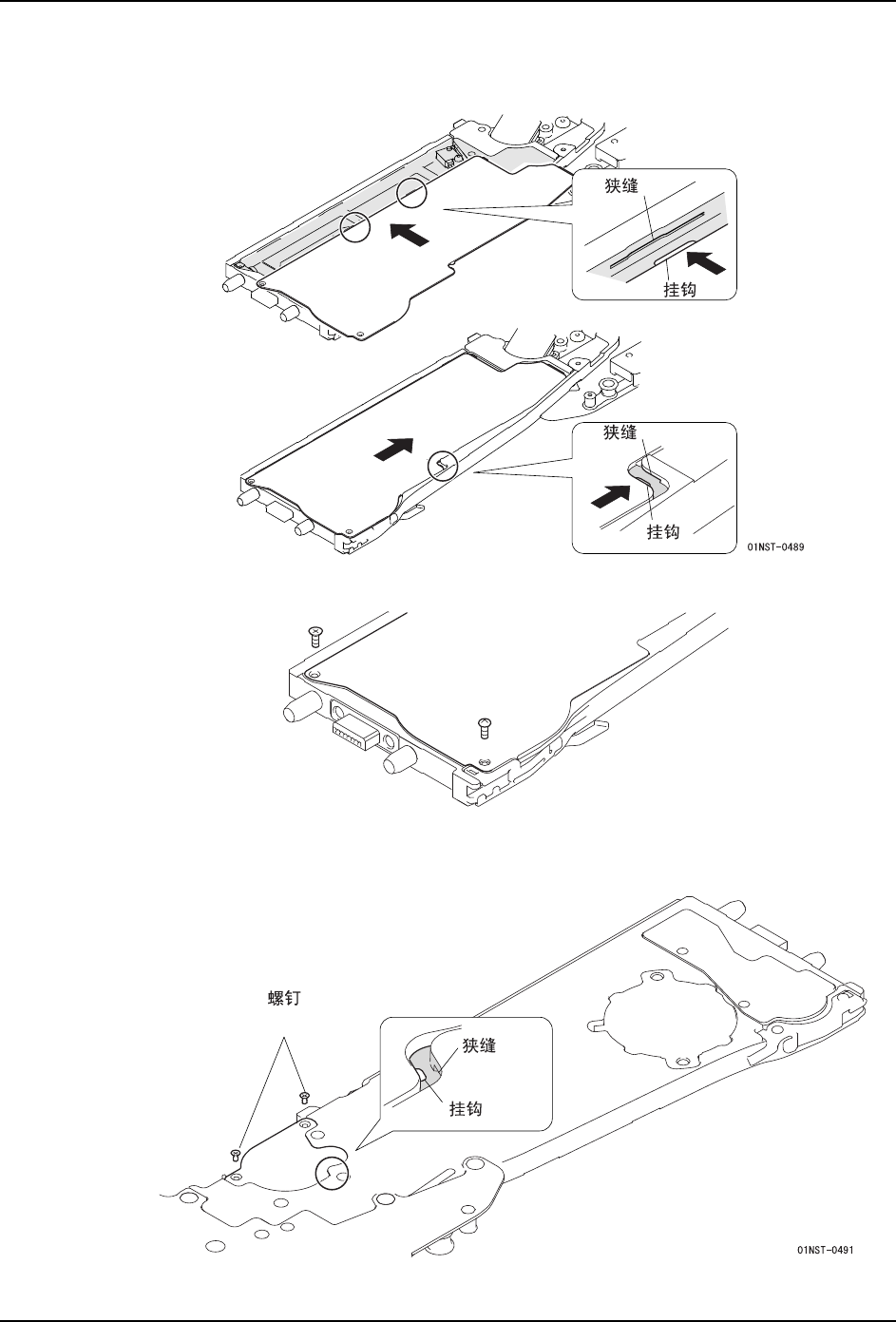 狭缝

挂钩

狭缝

挂钩

01NST-0489

螺钉

狭缝

挂钩

01NST-0491