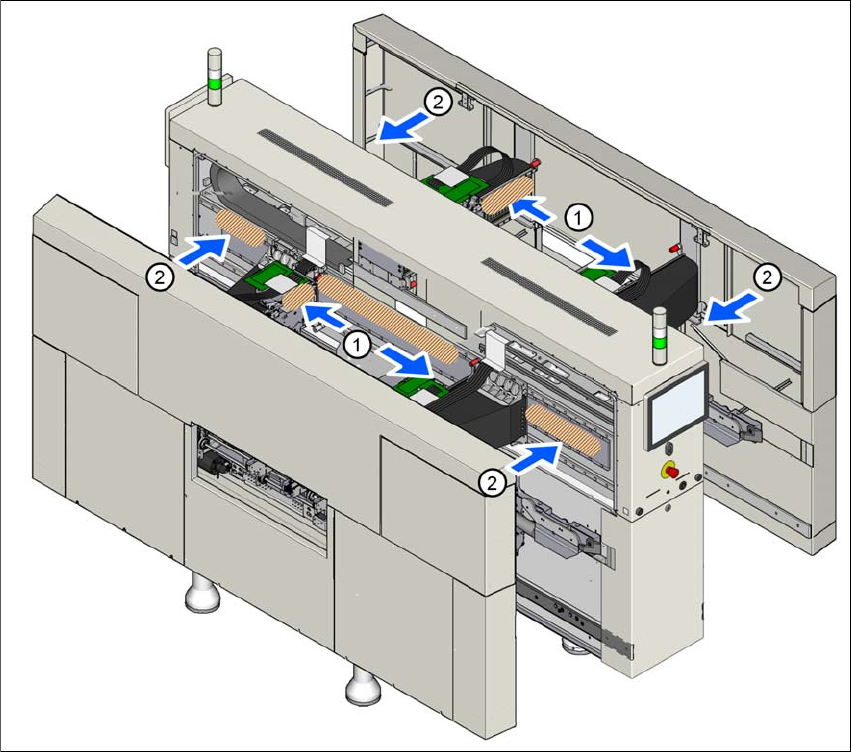 2
1
2
2
1
2