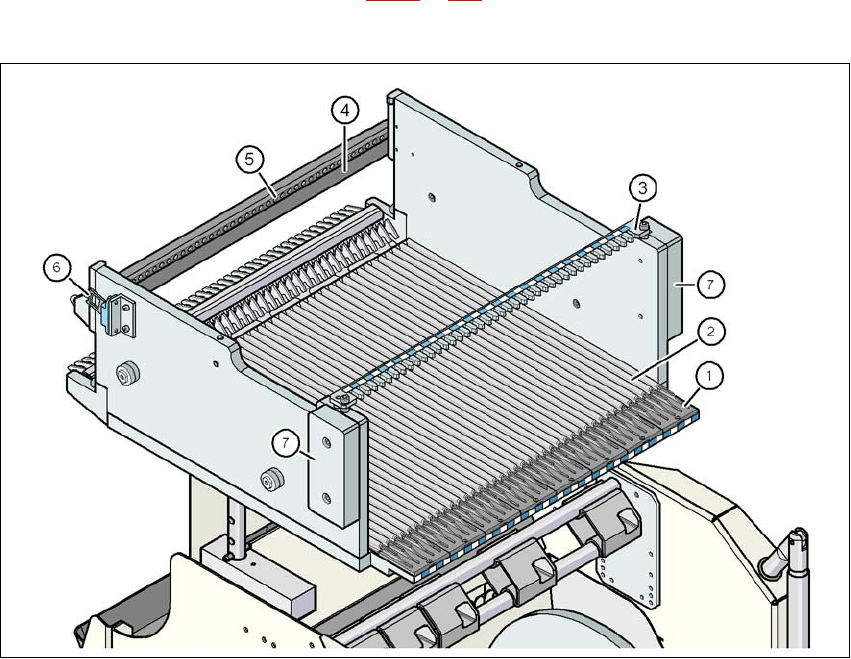 4
5
3
6
7
2
1
7