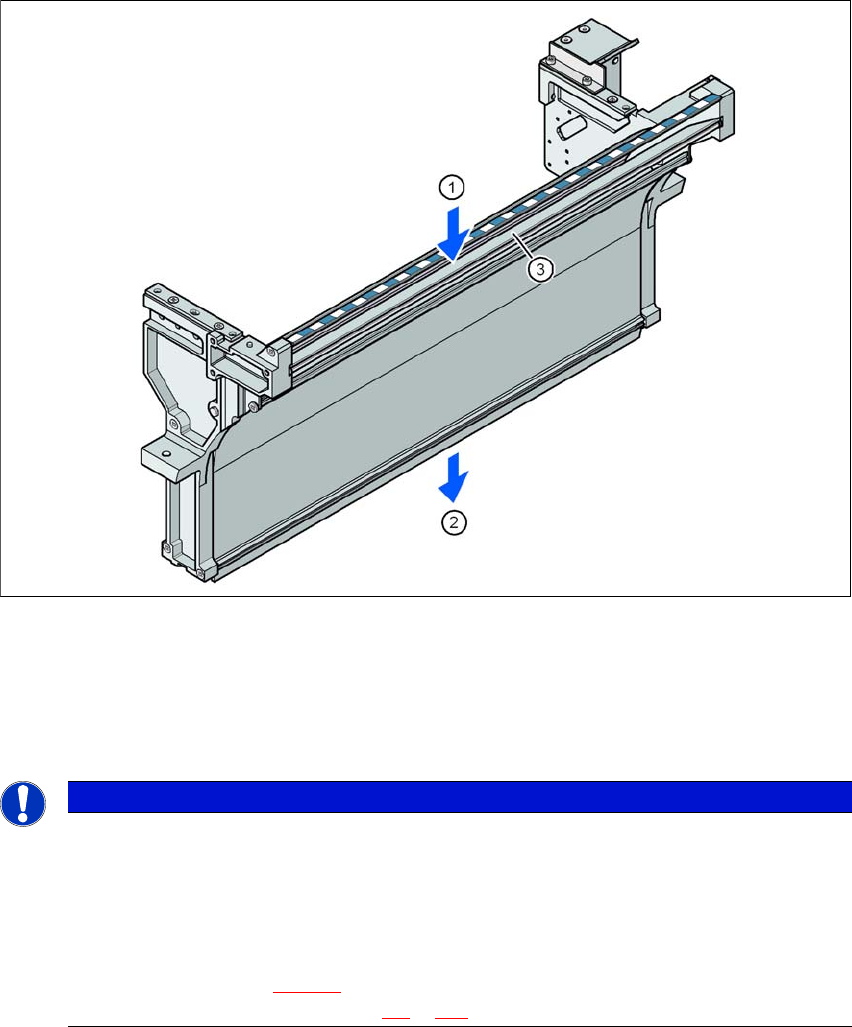 1

3

2